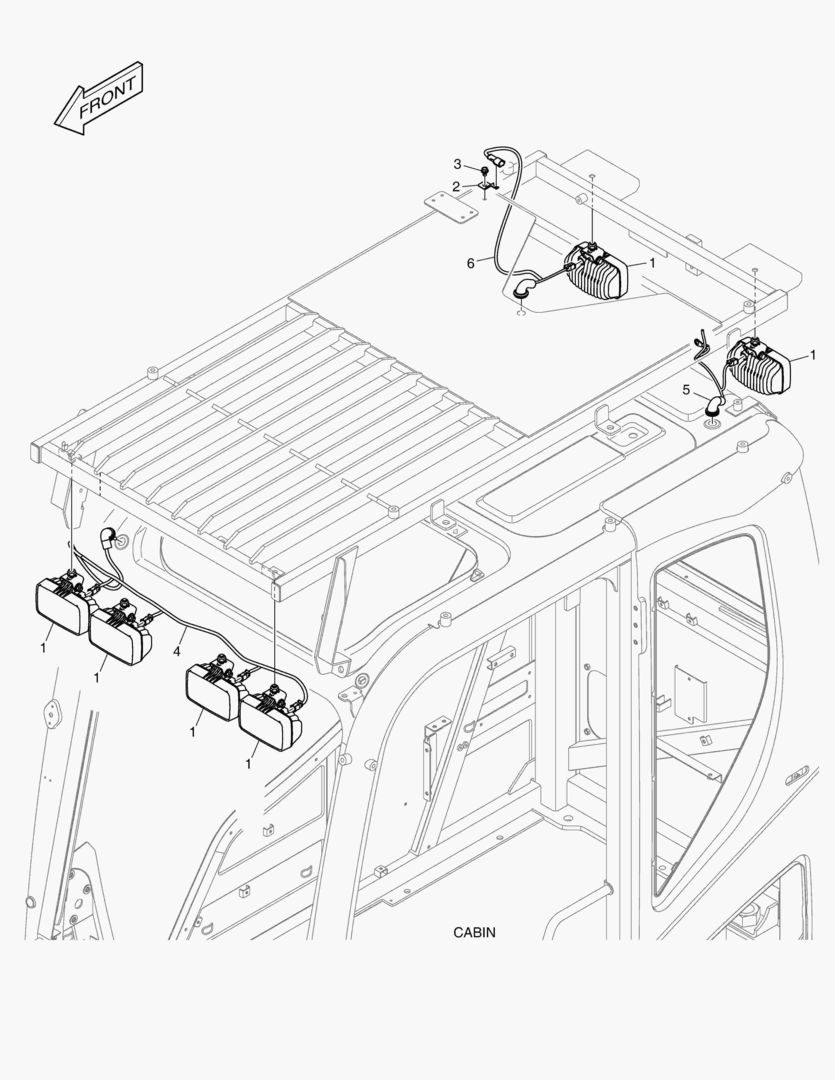 FRONT

3
2
6
1
1
5
1
1
4
1
1

CABIN