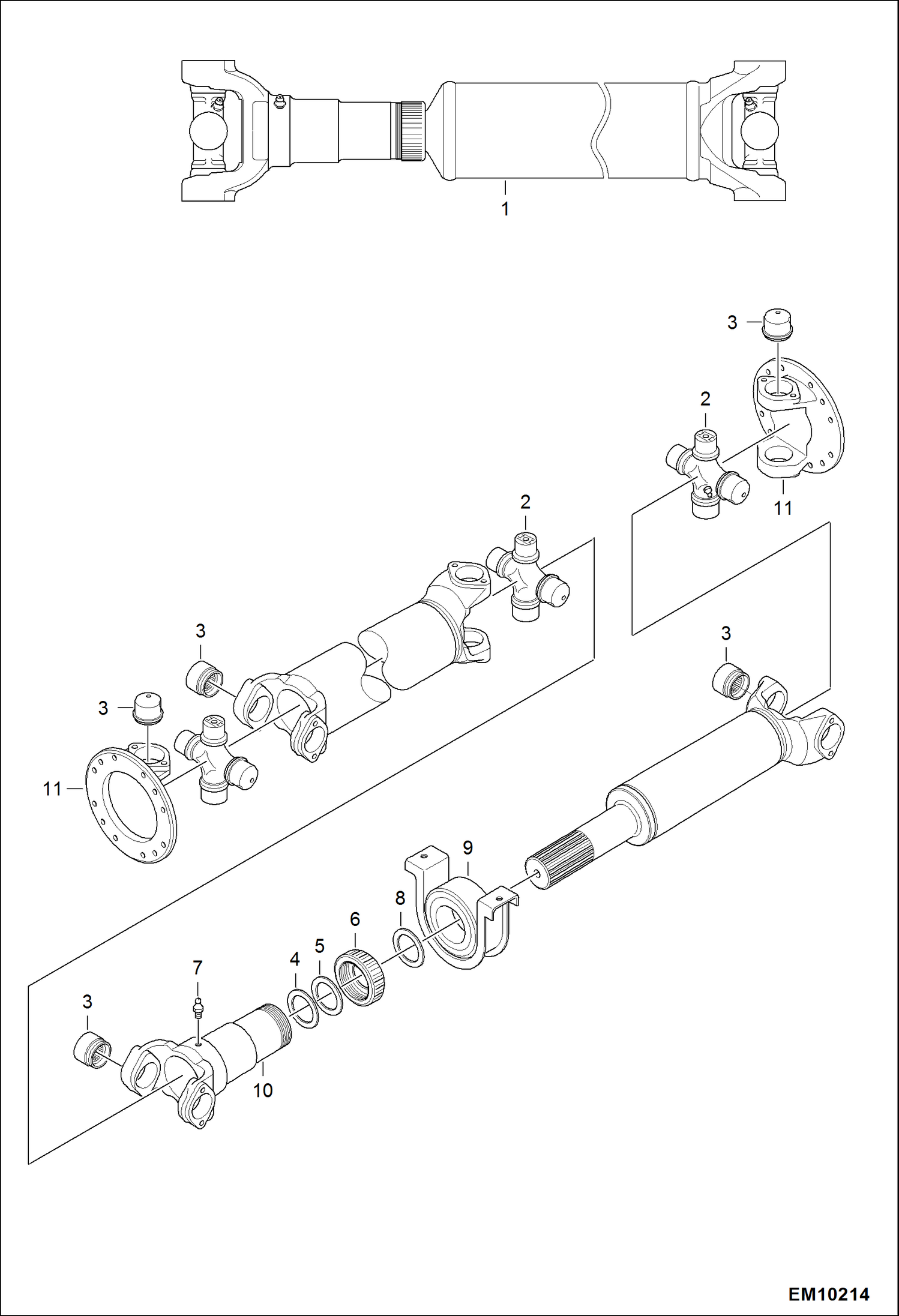 1

3

2

11

2

3

3

3

11

9

8

6

5

4

7

3

10

EM10214