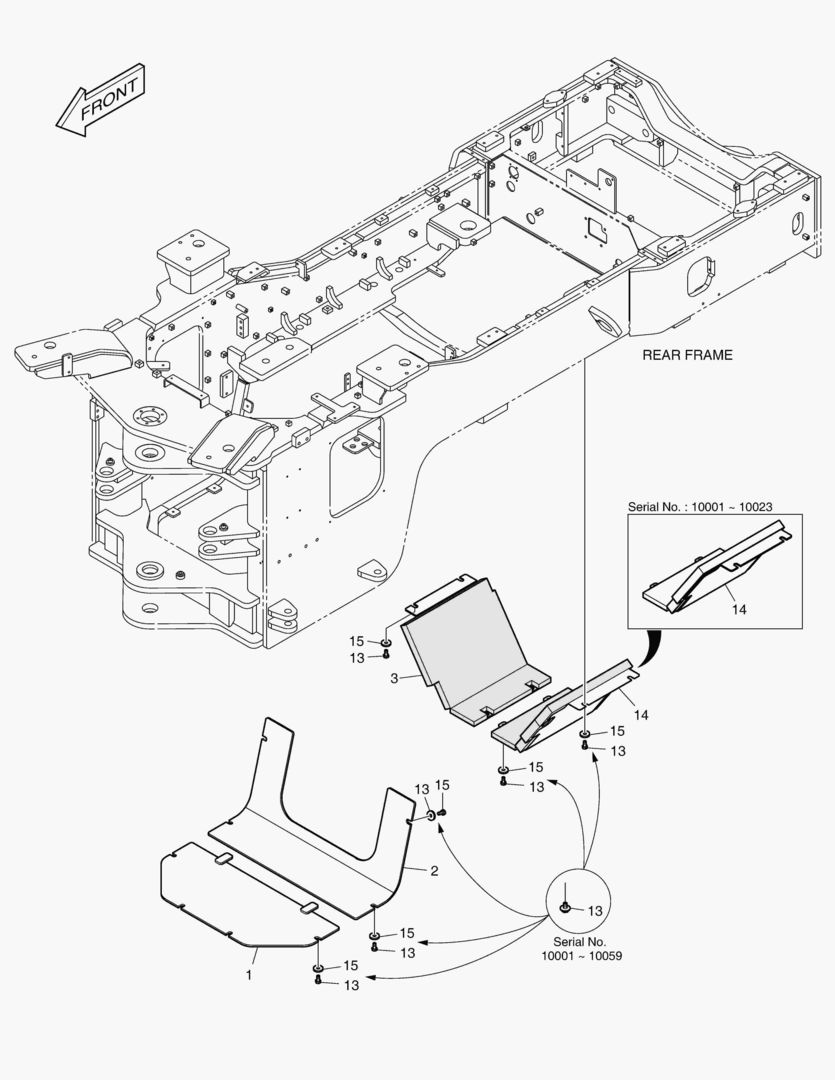 FRONT

REAR FRAME

Serial No. : 10001 ~ 10023

14

15
13

3

14

15
13

15
13

13 15

2

13

Serial No.
10001 ~ 10059

15
13

1

15
13