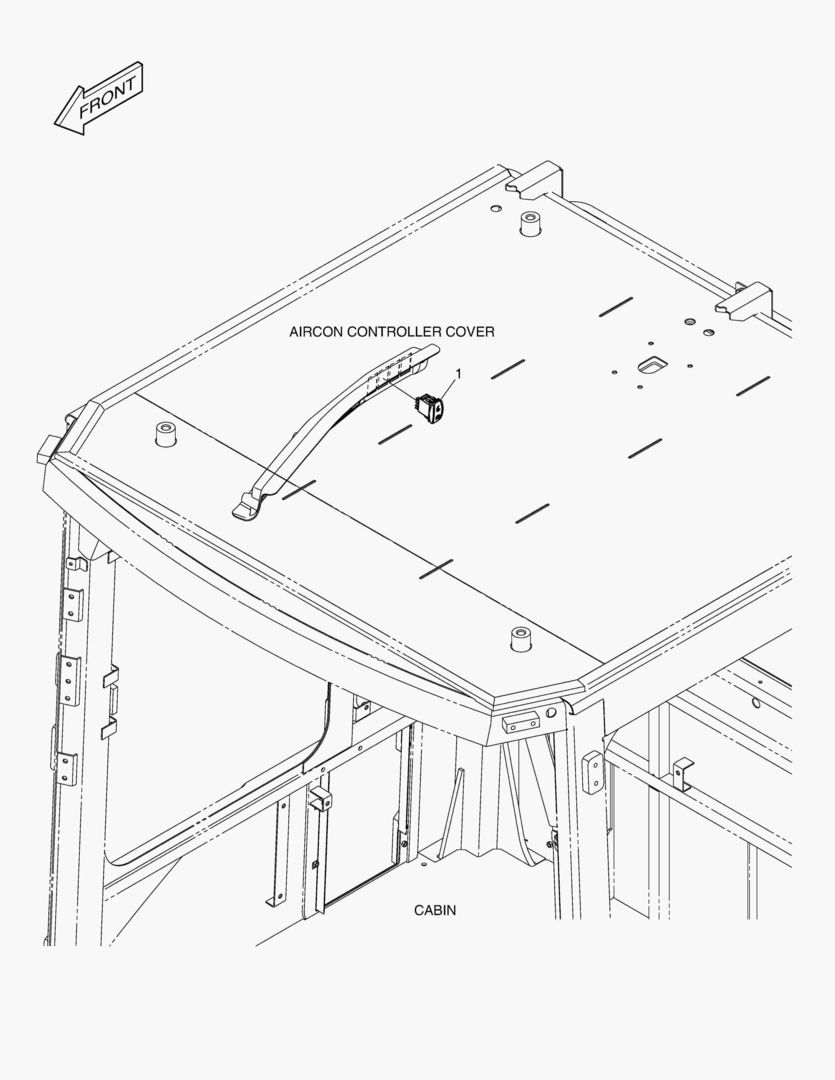 FRONT

AIRCON CONTROLLER COVER

1

CABIN