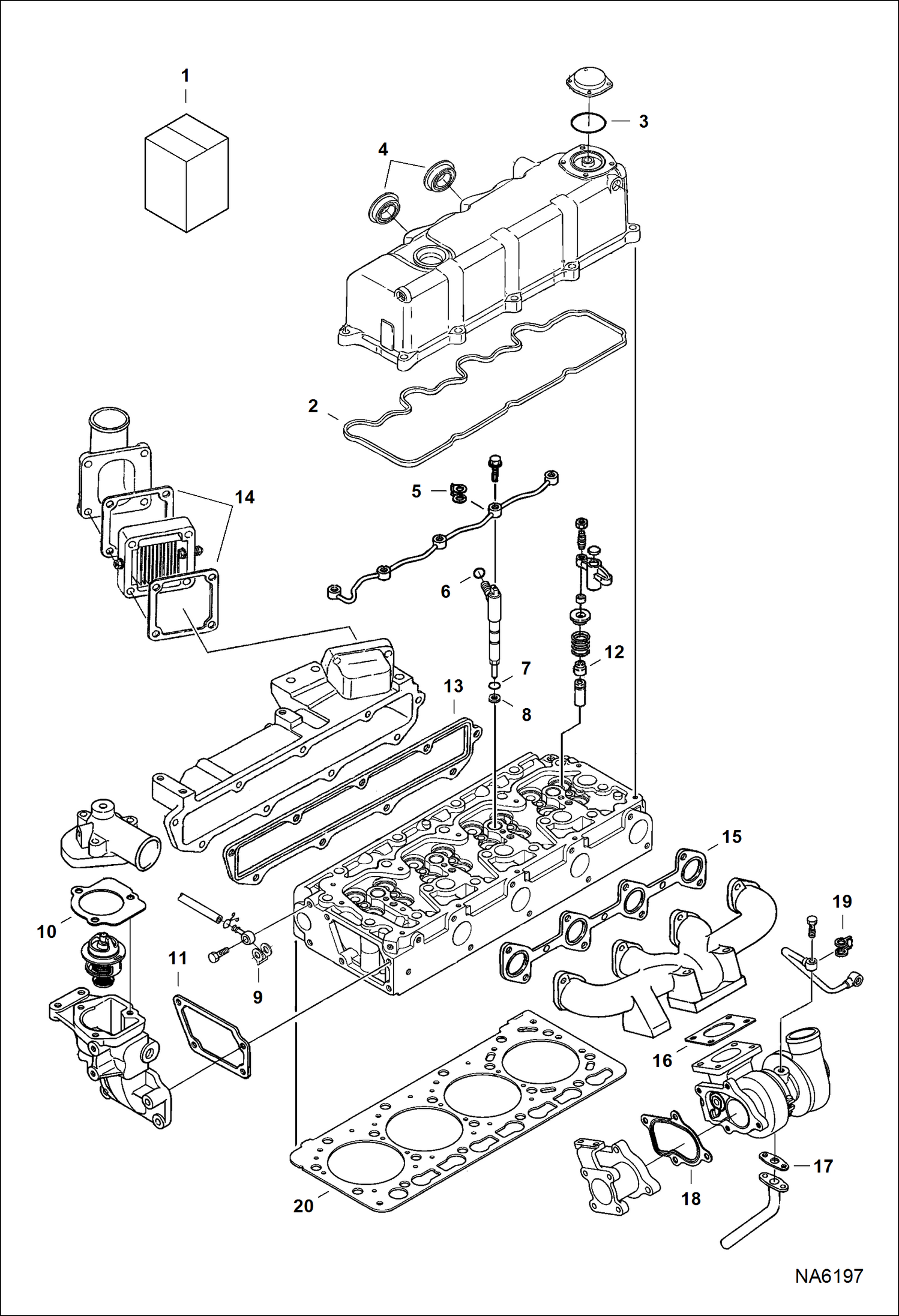 1

3

4

2

14

5

6

12

7

13

8

15

19

10

11

9

16

17

18

20

NA6197