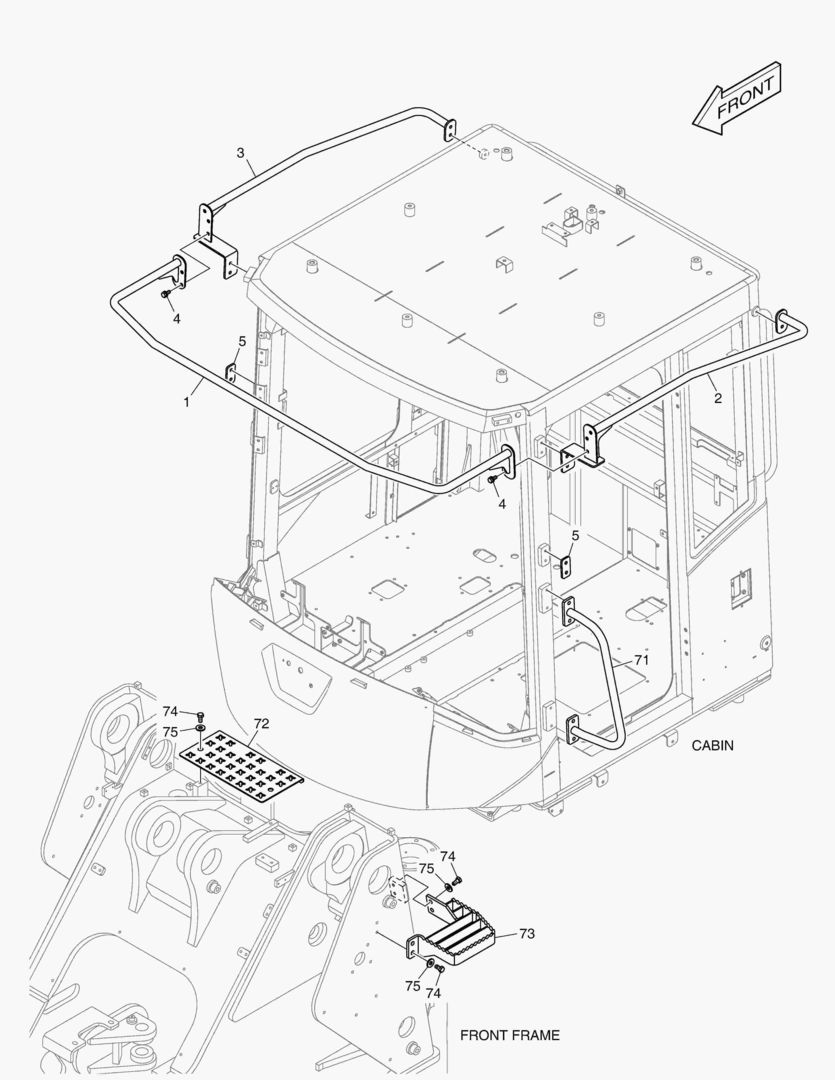 FRONT

3

4

5

1

2

4

5

71

74

75

72

CABIN

74

75

73

75

74

FRONT FRAME