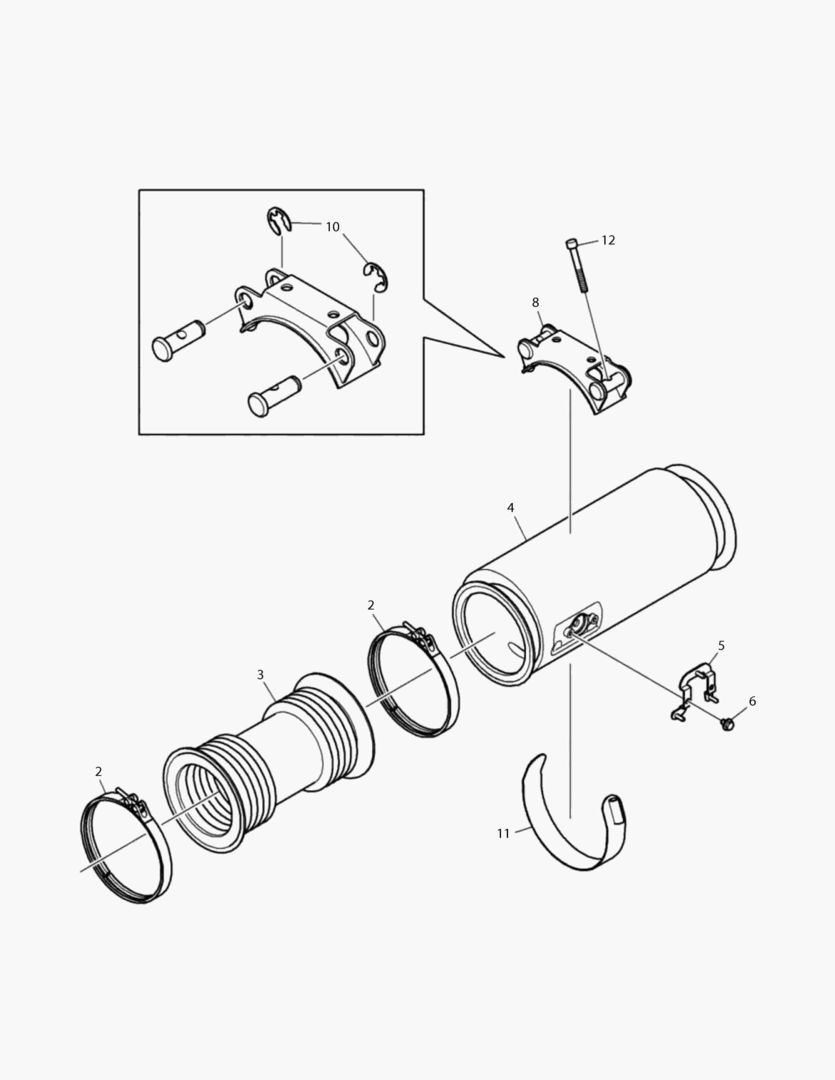 10
12
8
4
2
5
3
6
2
11