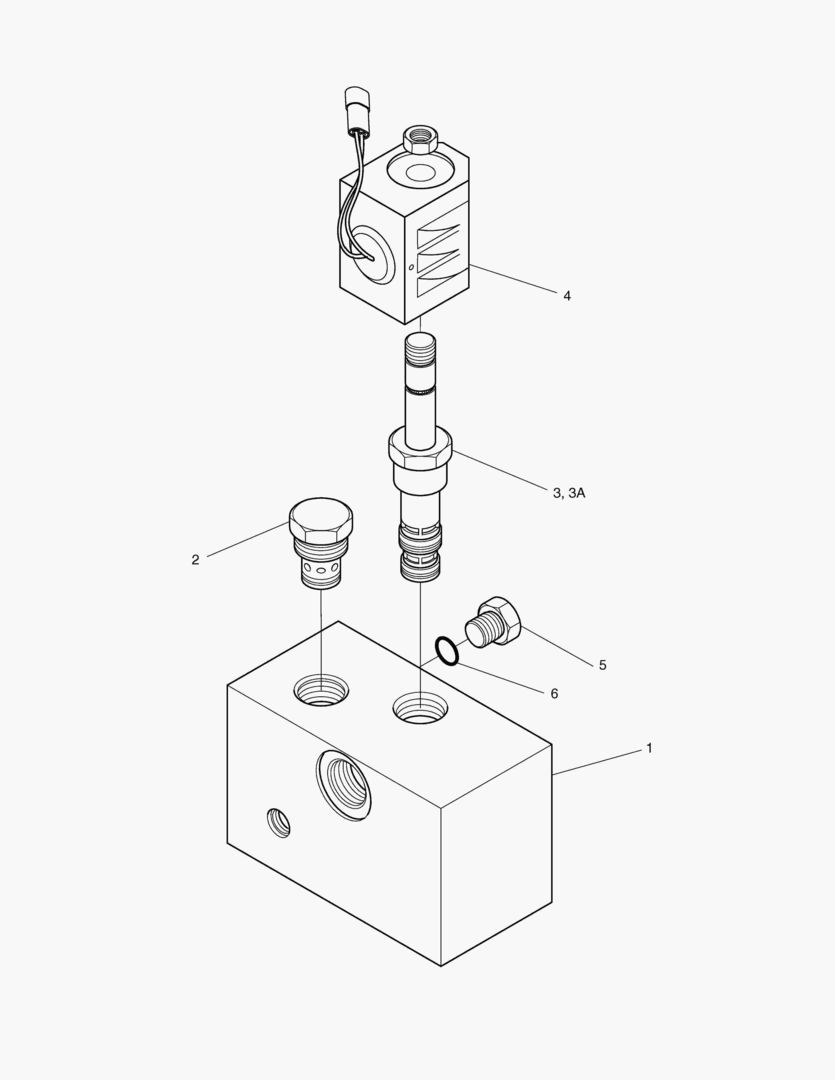 4

3, 3A

2

5

6

1