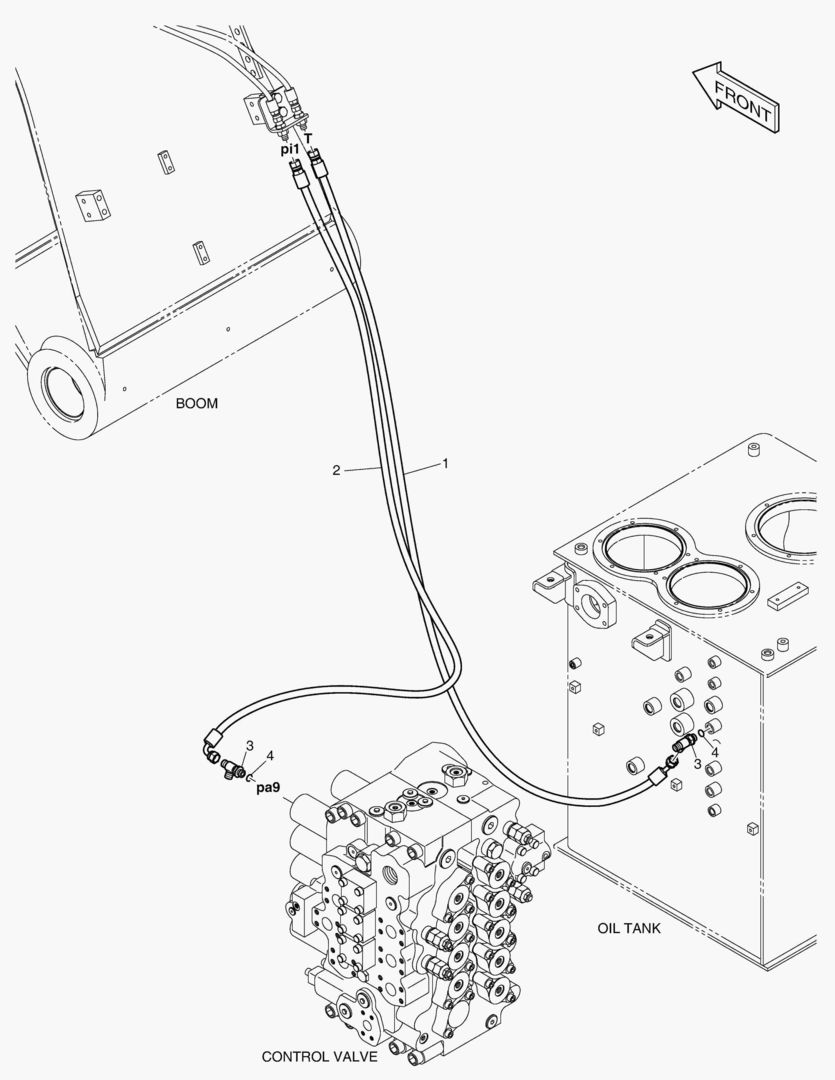 FRONT

pi1
T

BOOM

2
1

3
4
pa9

4
3

OIL TANK

CONTROL VALVE