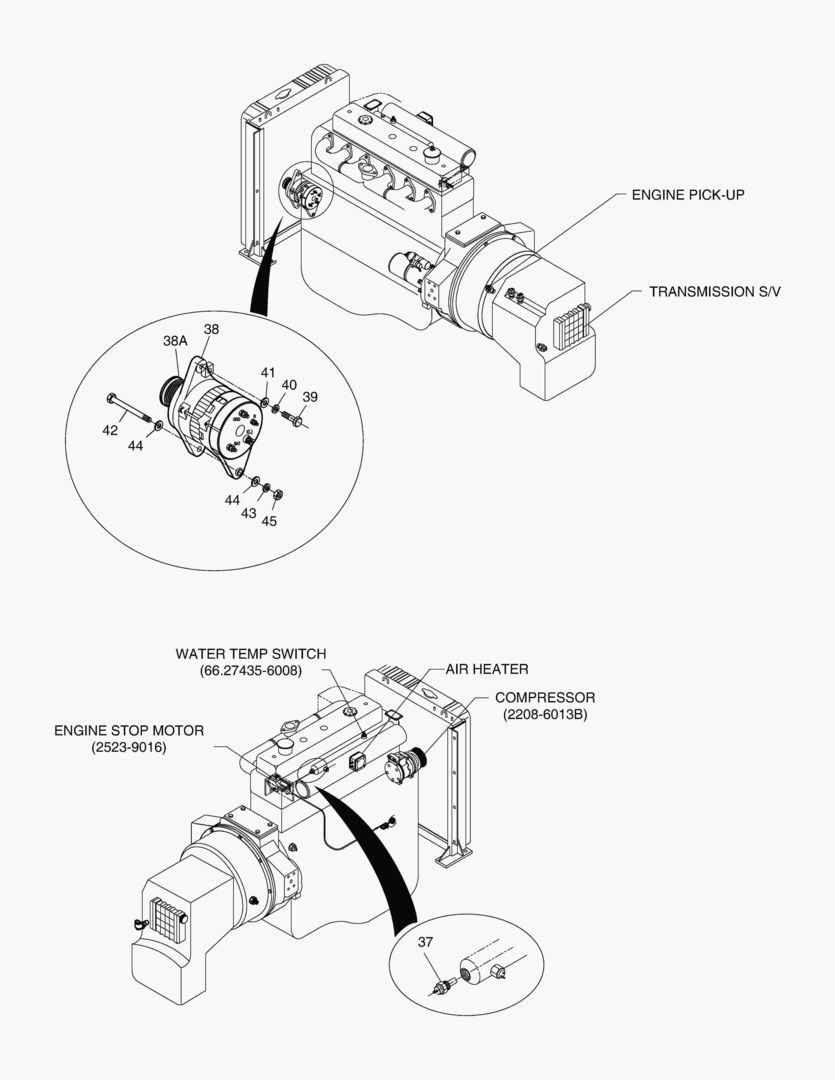 ENGINE PICK-UP

TRANSMISSION S/V

38A
38
41
40
39
42
44
44
43
45

WATER TEMP SWITCH
(66.27435-6008)

AIR HEATER

COMPRESSOR
(2208-6013B)

ENGINE STOP MOTOR
(2523-9016)

37