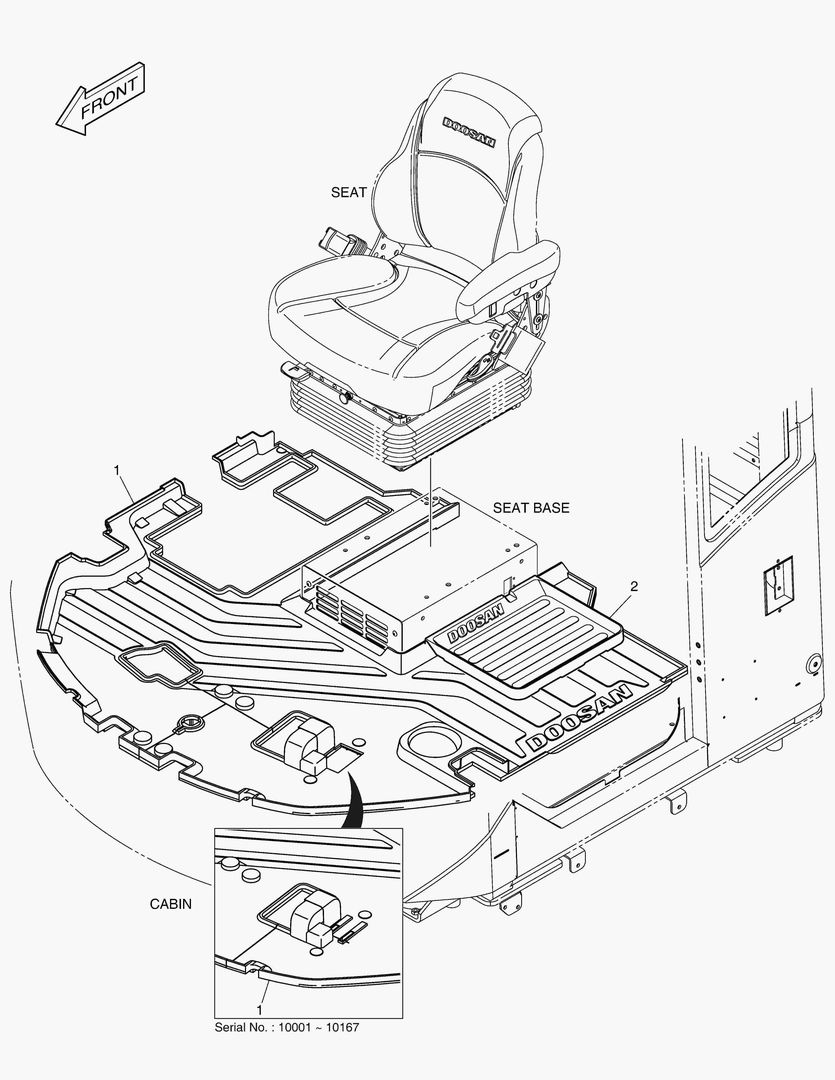 FRONT

DOOSAN

SEAT

1

SEAT BASE

2

DOOSAN

DOOSAN

CABIN

1

Serial No. : 10001 ~ 10167