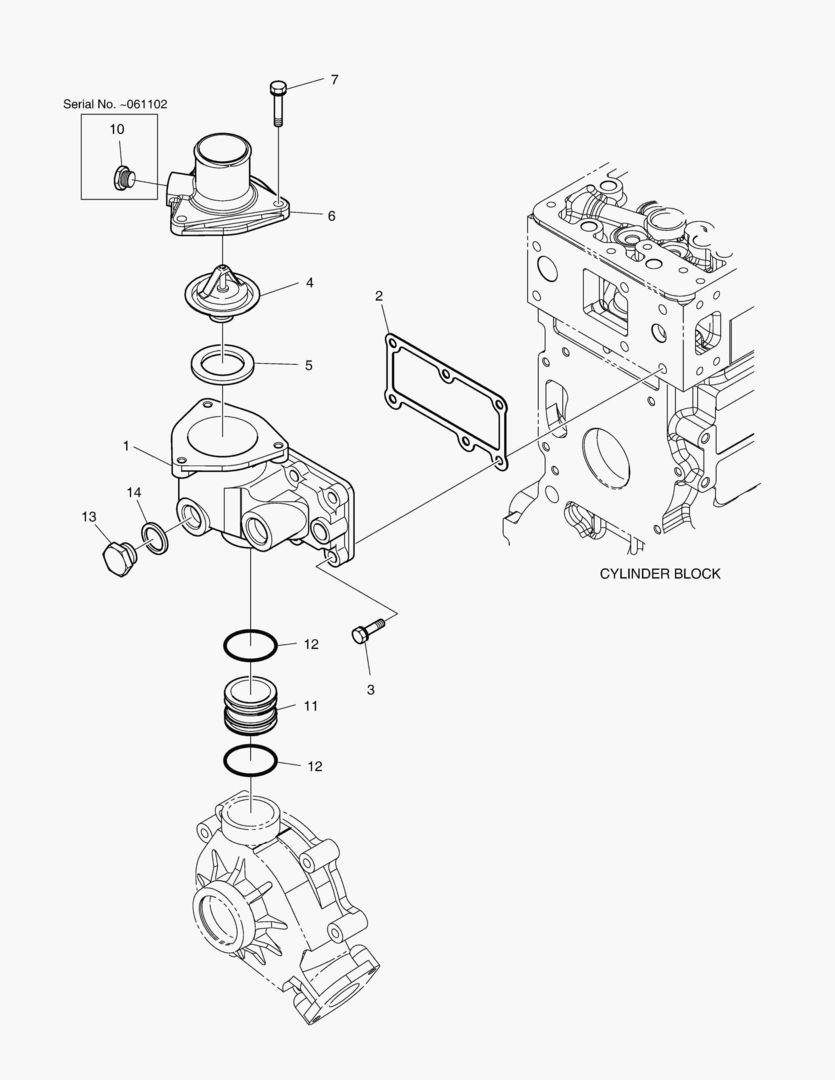 Serial No. ~061102

10

7

6

4

2

5

1

14

13

CYLINDER BLOCK

12

3

11

12