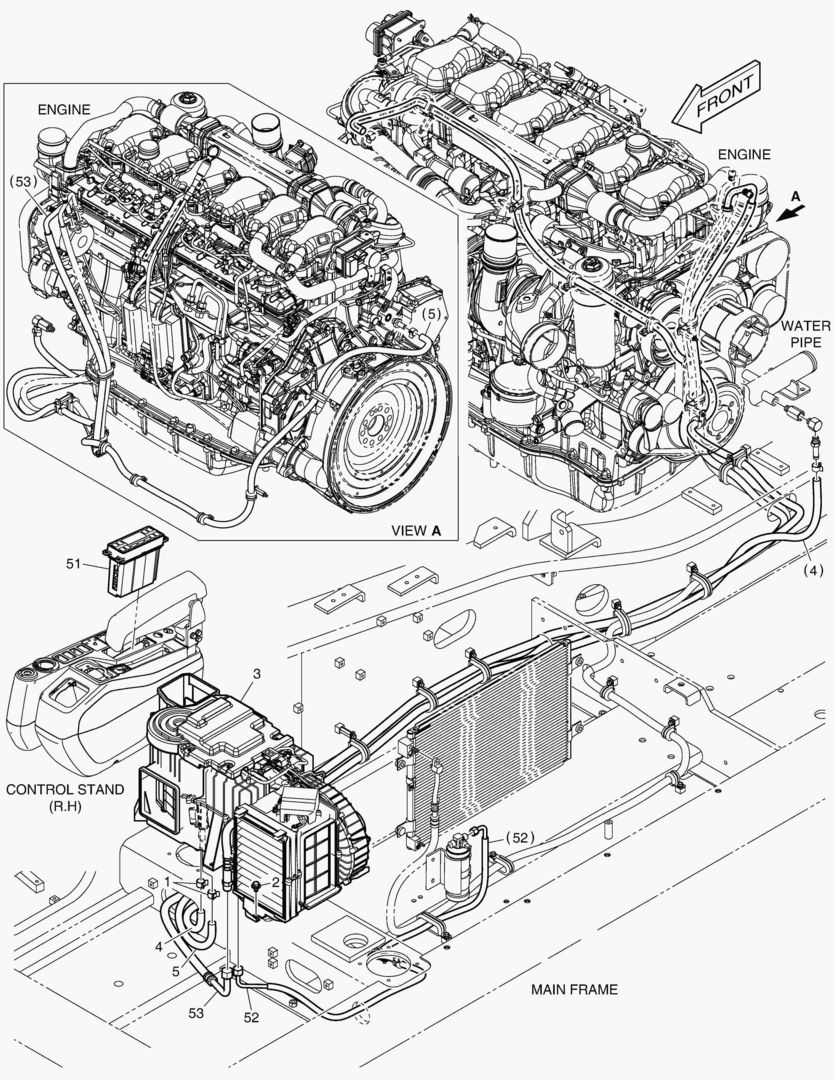 ENGINE
(53)
(5)
VIEW A
FRONT
ENGINE
A
WATER PIPE
(4)
51
3
CONTROL STAND (R.H)
(52)
1
2
4
5
53
52
MAIN FRAME