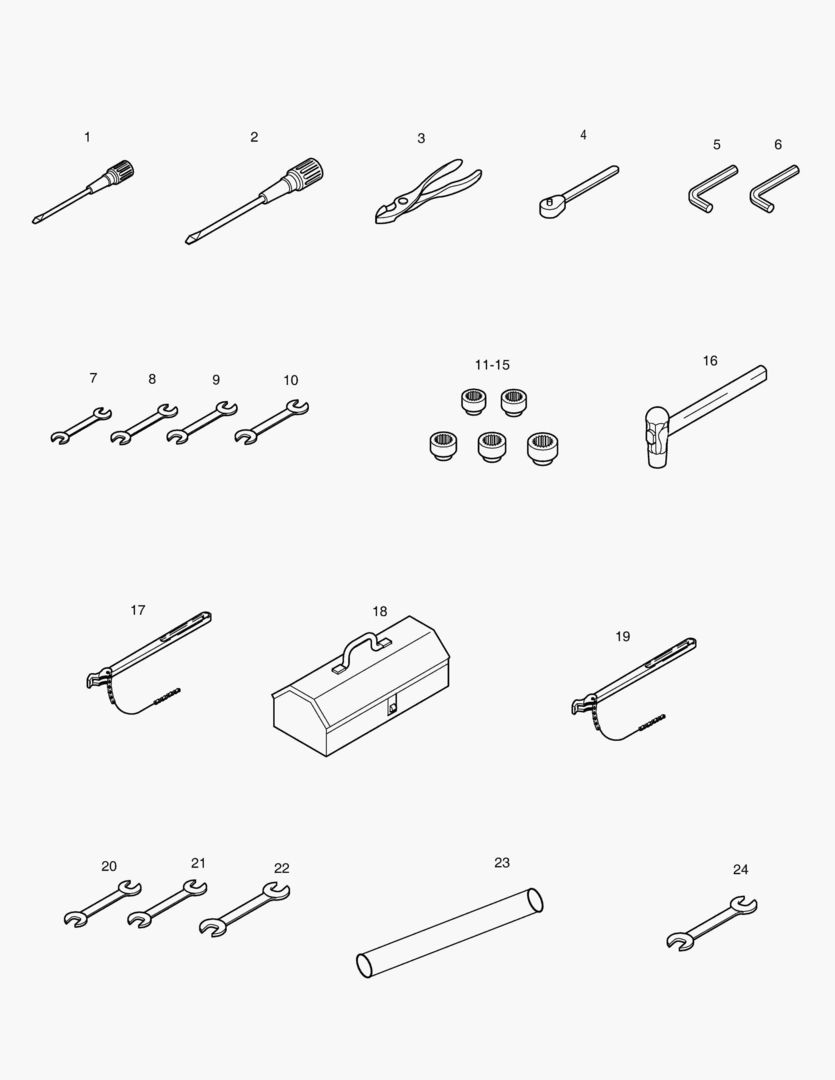 1
2
3
4
5
6

7
8
9
10
11-15
16

17
18
19

20
21
22
23
24