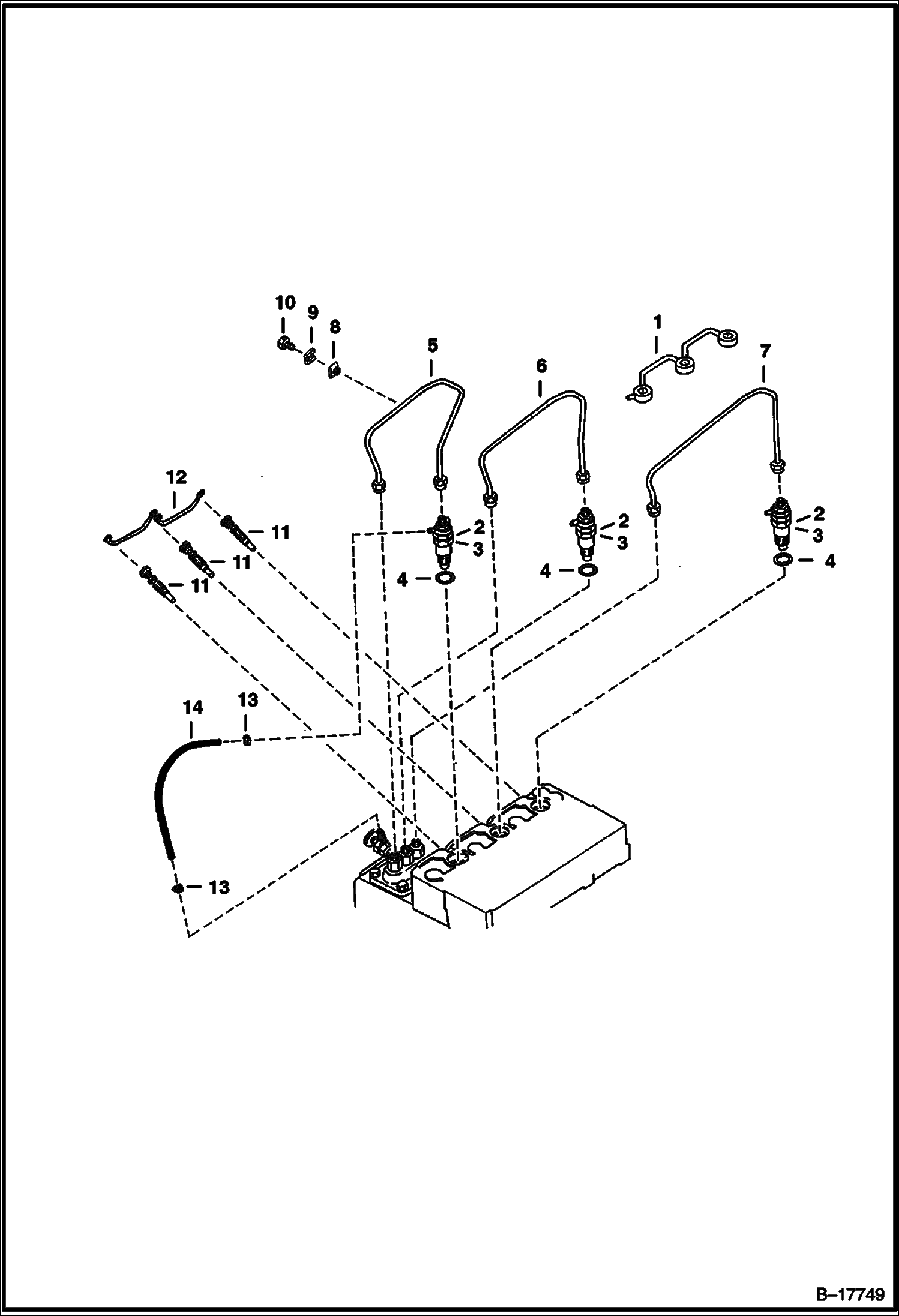 10
9
8
5
6
1
7
12
11
11
11
2
3
4
2
3
4
2
3
4
14
13
13
B–17749