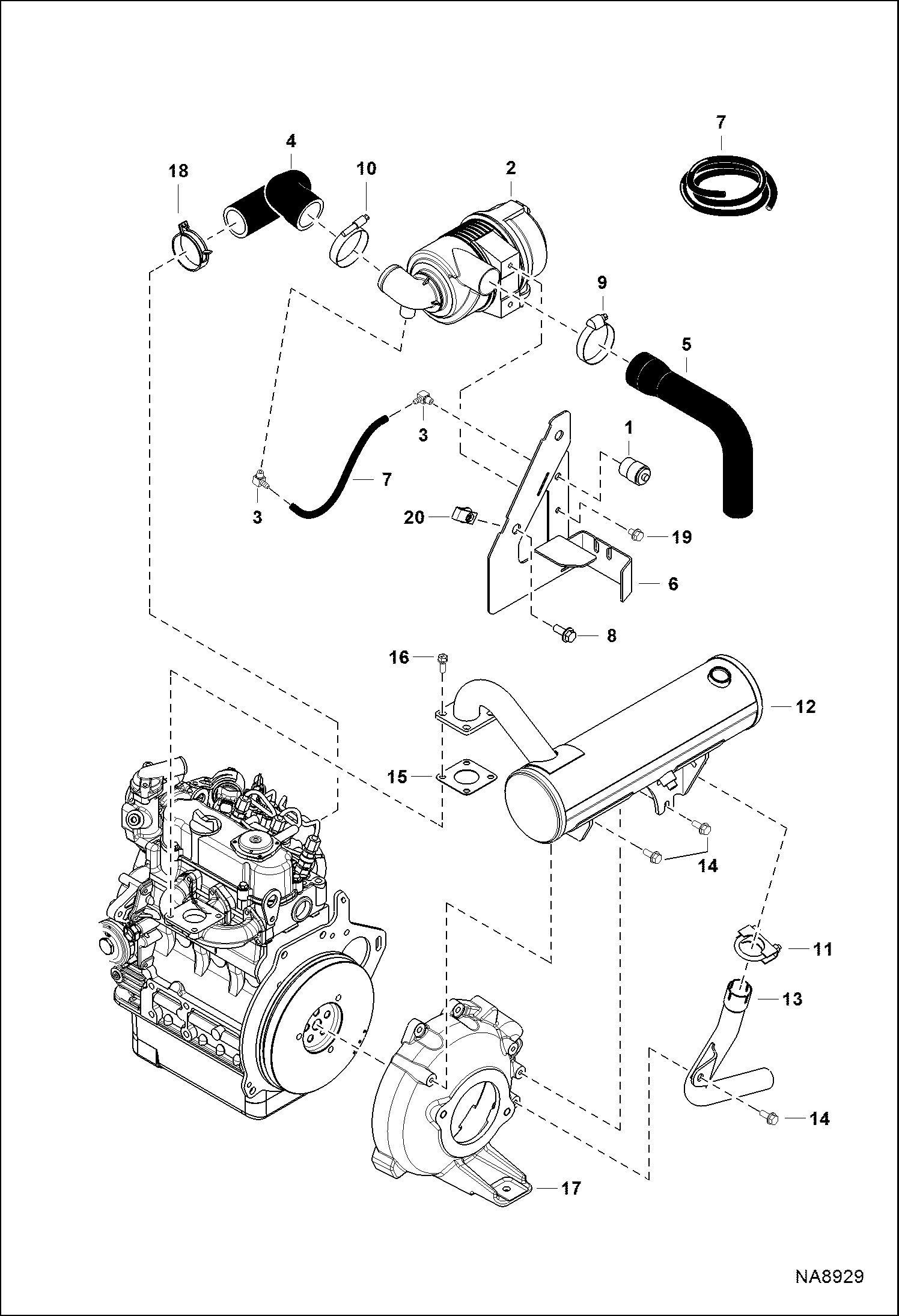 7

4

18

10

2

9

5

3

1

7

3

20

19

6

8

16

12

15

14

11

13

14

17

NA8929