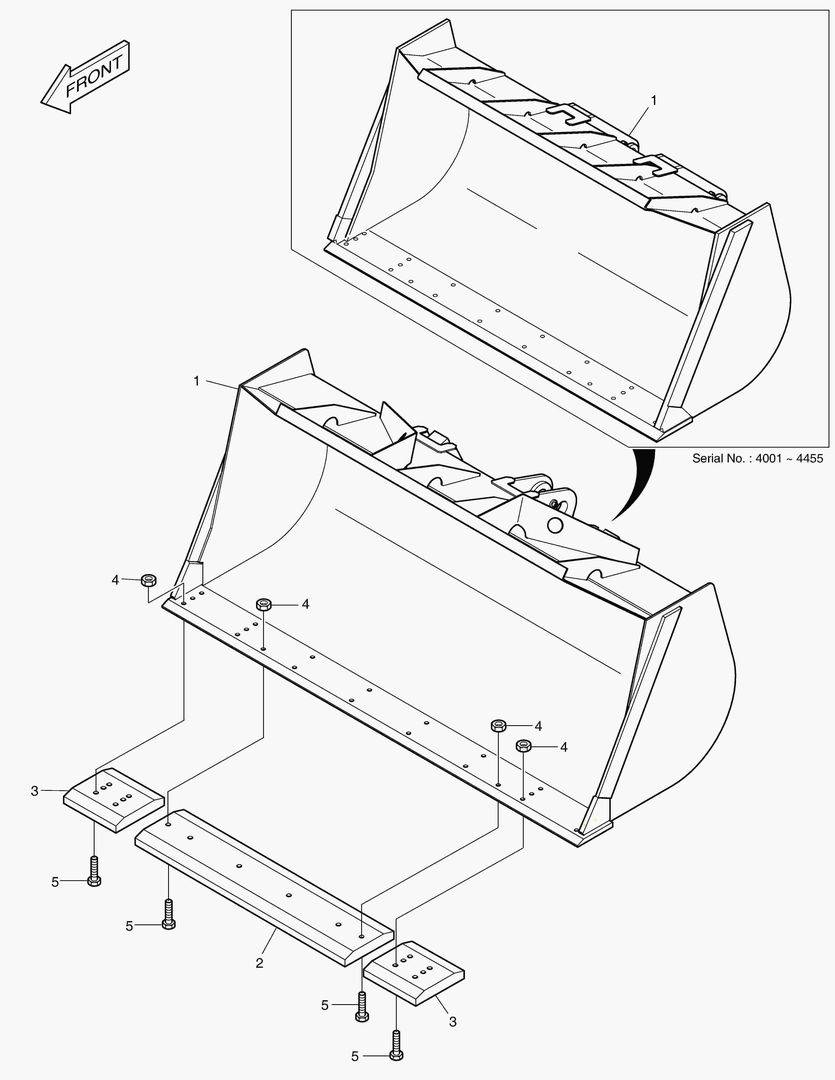 FRONT

1

Serial No. : 4001 ~ 4455

1

4

4

4

4

3

5

5

2

5

3

5