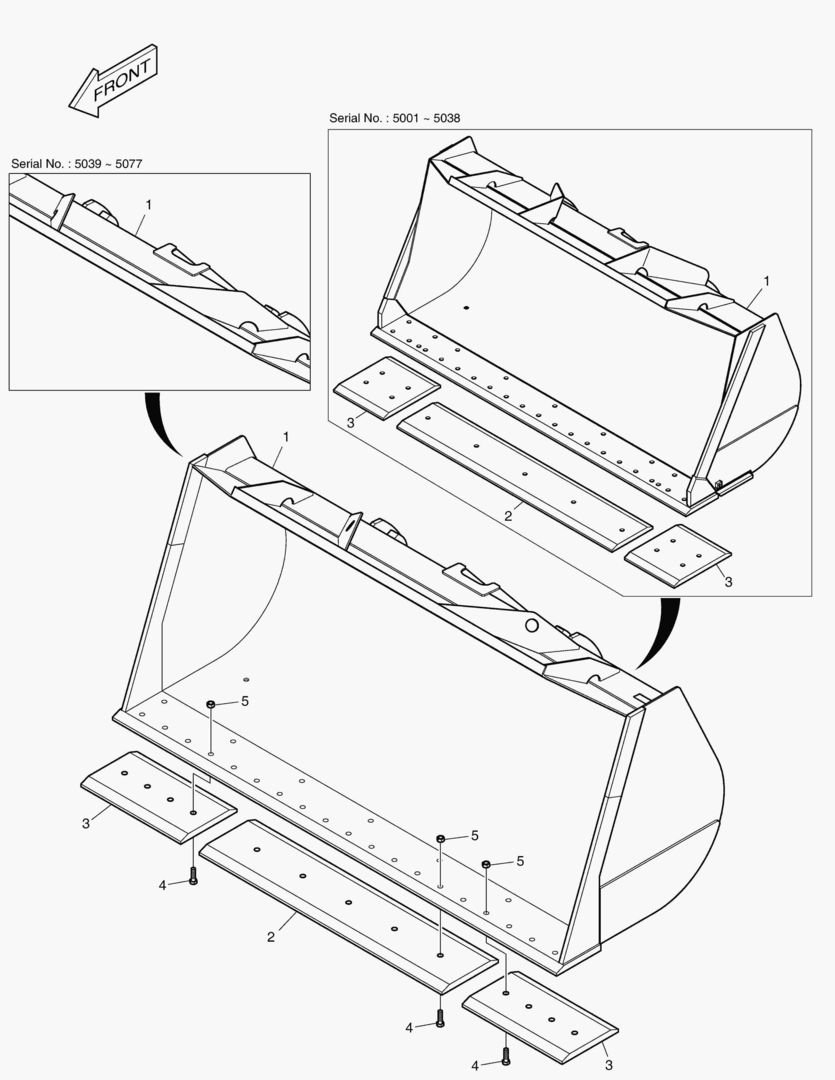 FRONT

Serial No. : 5001 ~ 5038

Serial No. : 5039 ~ 5077

1

1

3

2

3

1

5

3

5

5

4

2

4

3

4