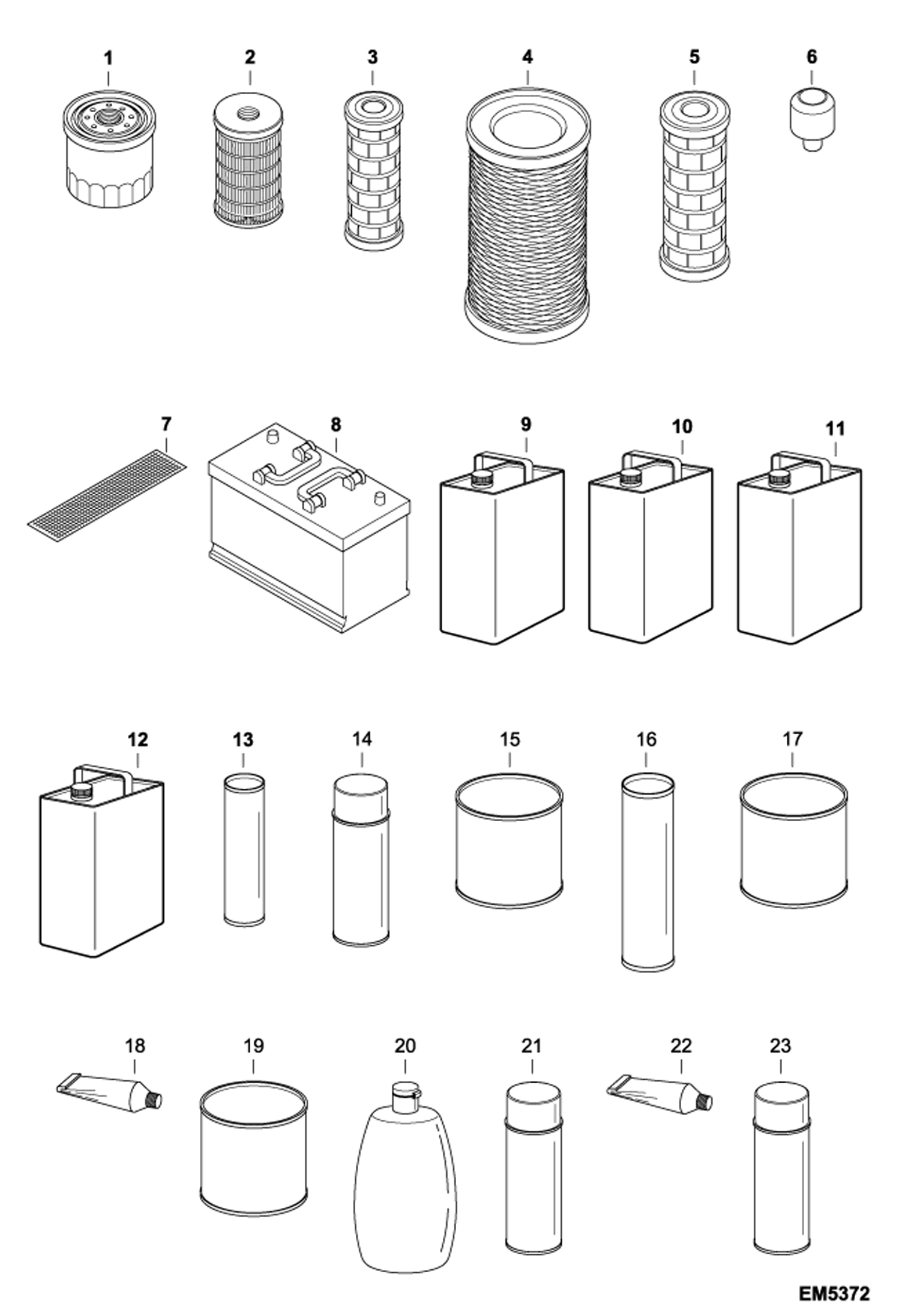 1 2 3 4 5 6

7 8 9 10 11

12 13 14 15 16 17

18 19 20 21 22 23

EM5372