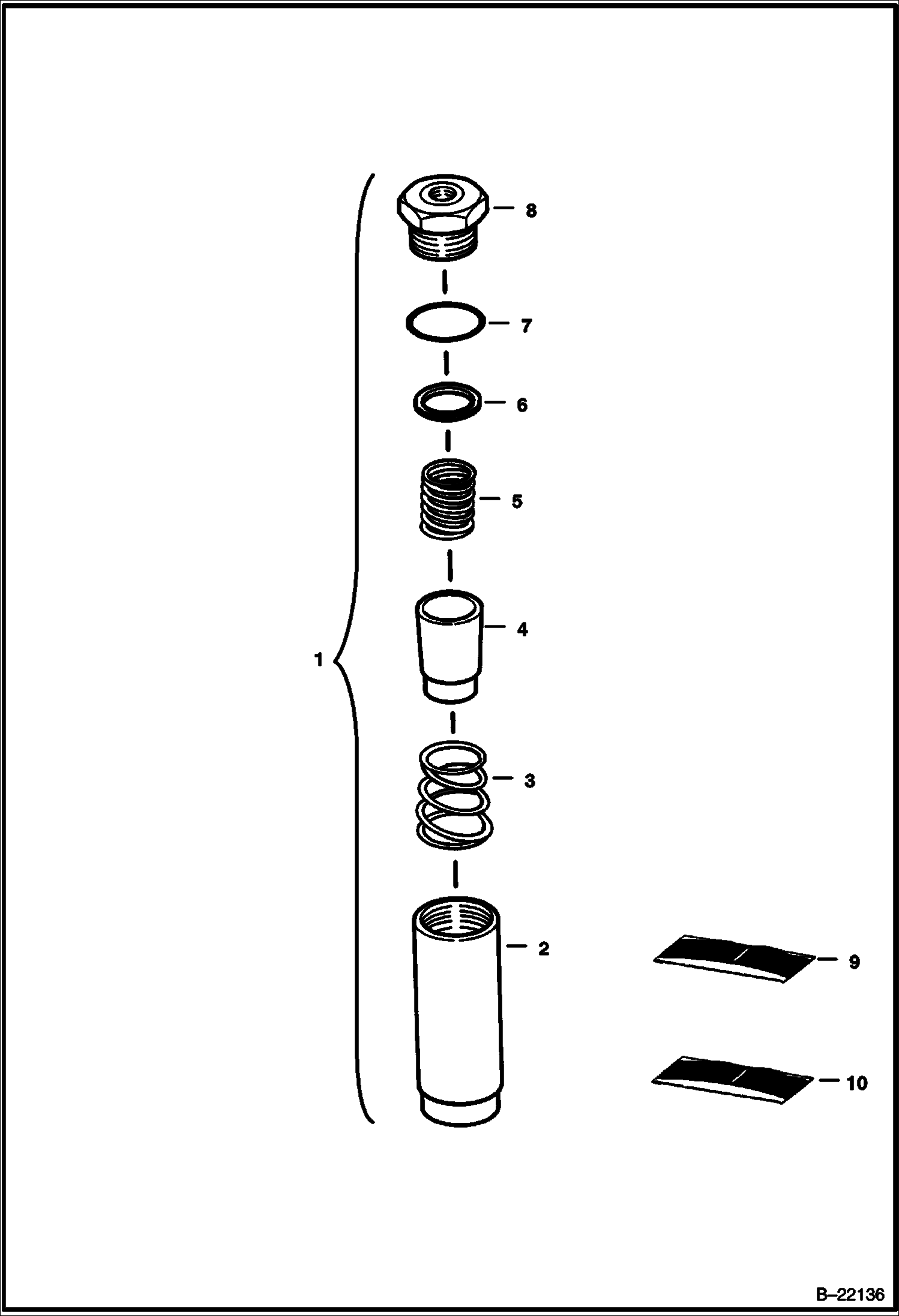 8

7

6

5

4

1

3

2

9

10

B–22136