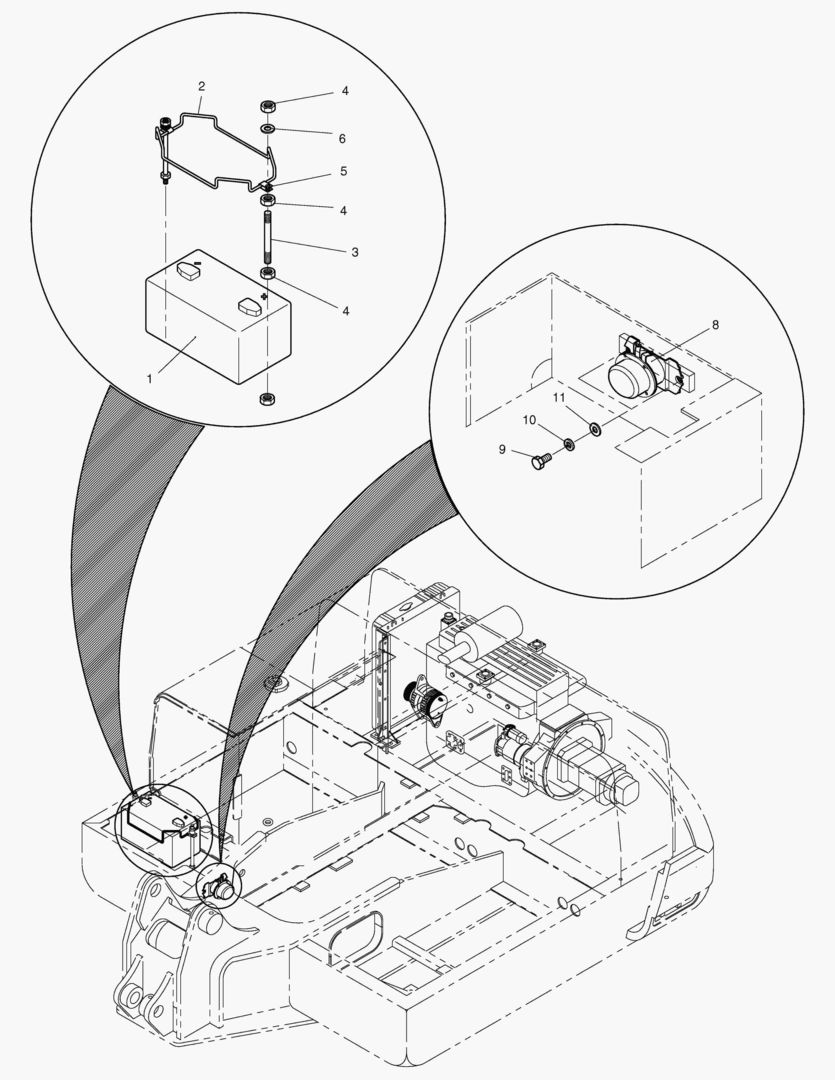 2
4
6
5
4
3
4
1
8
11
10
9