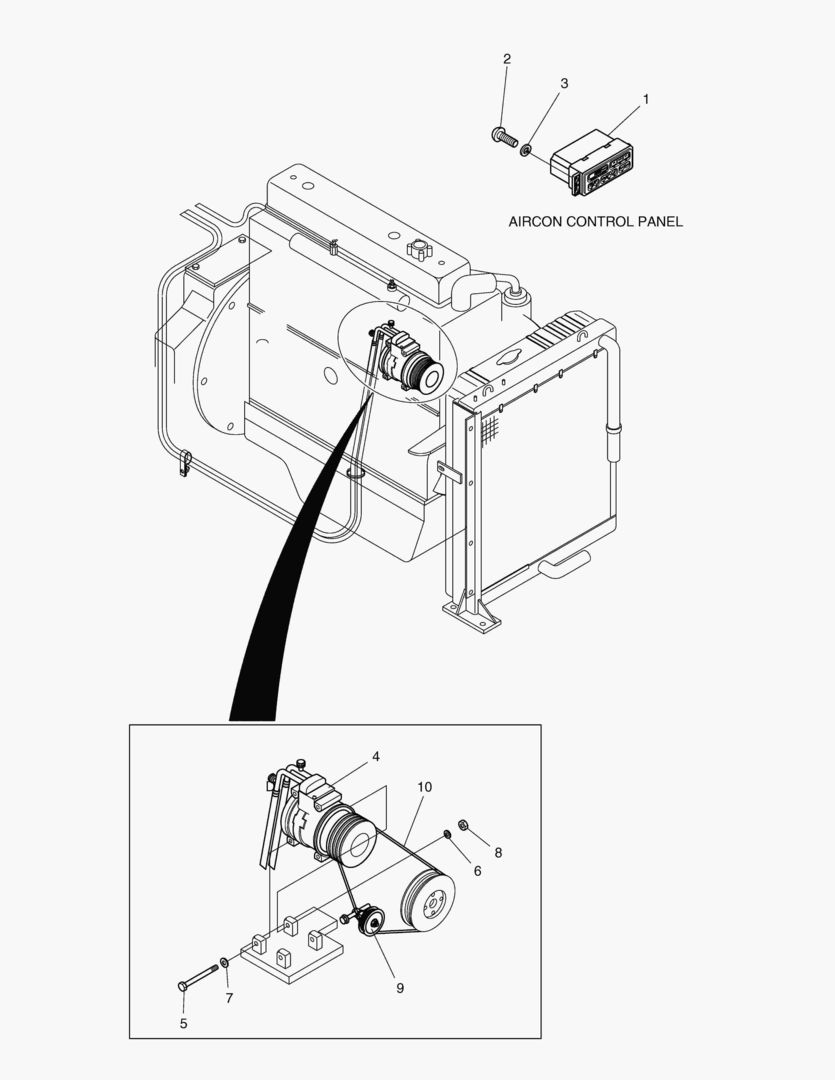 2
3
1
AIRCON CONTROL PANEL
4
10
8
6
9
7
5