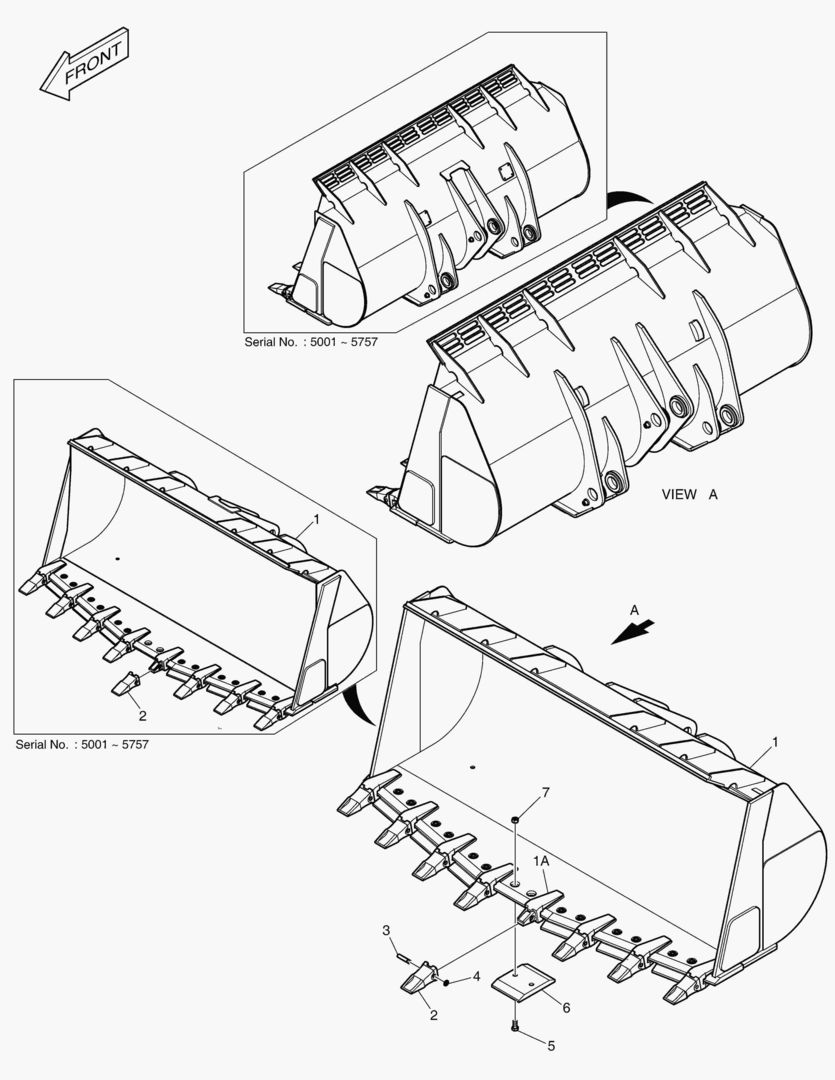 FRONT

Serial No. : 5001 ~ 5757

VIEW A

1

2

Serial No. : 5001 ~ 5757

A

1

7

1A

3

4

2

6

5