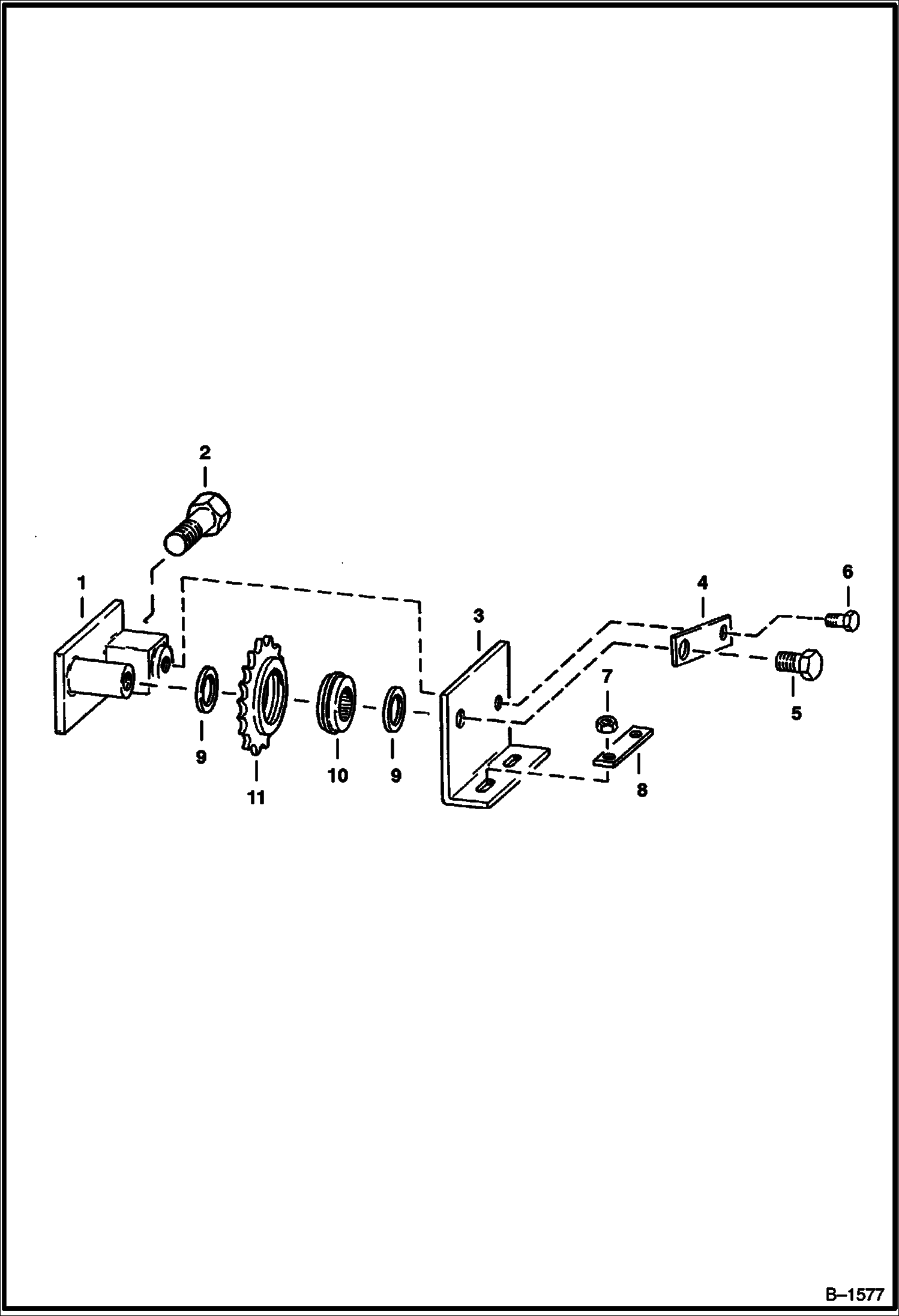 2
1
6
4
3
7
5
9
10
9
8
11
B–1577