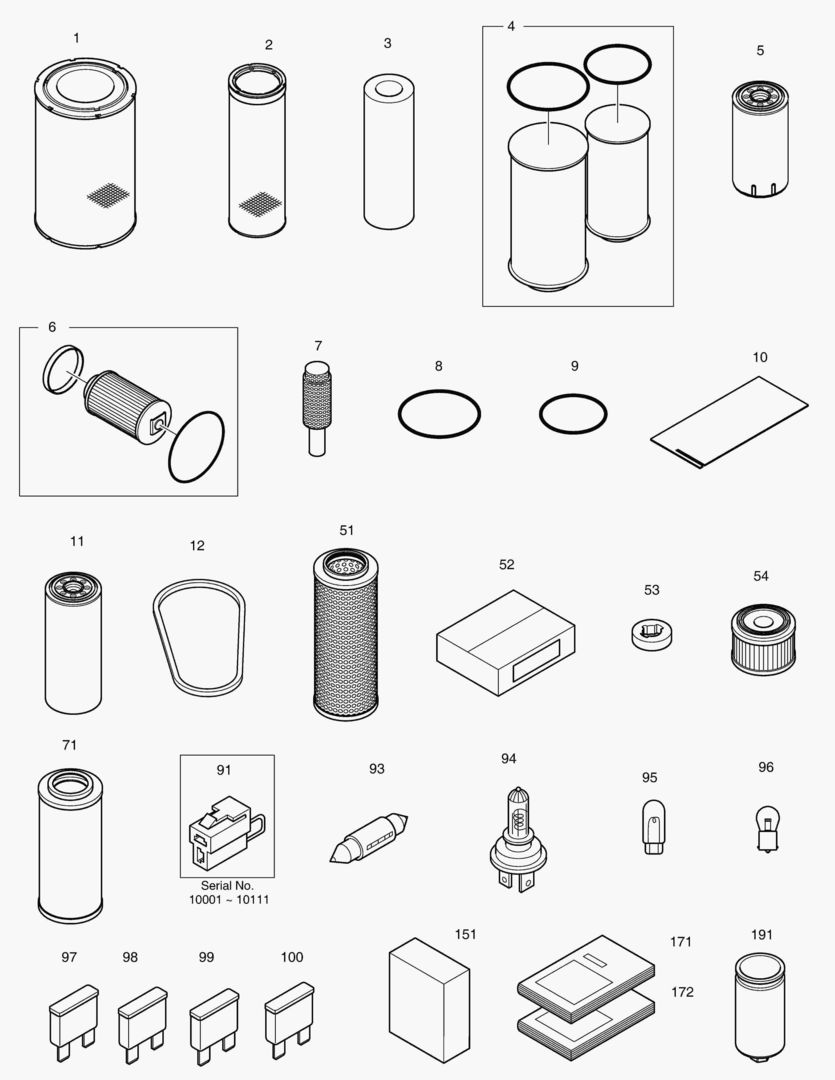 1
2
3
4
5

6
7
8
9
10

11
12
51
52
53
54

71
91
Serial No.
10001 ~ 10111
93
94
95
96

97
98
99
100
151
171
172
191