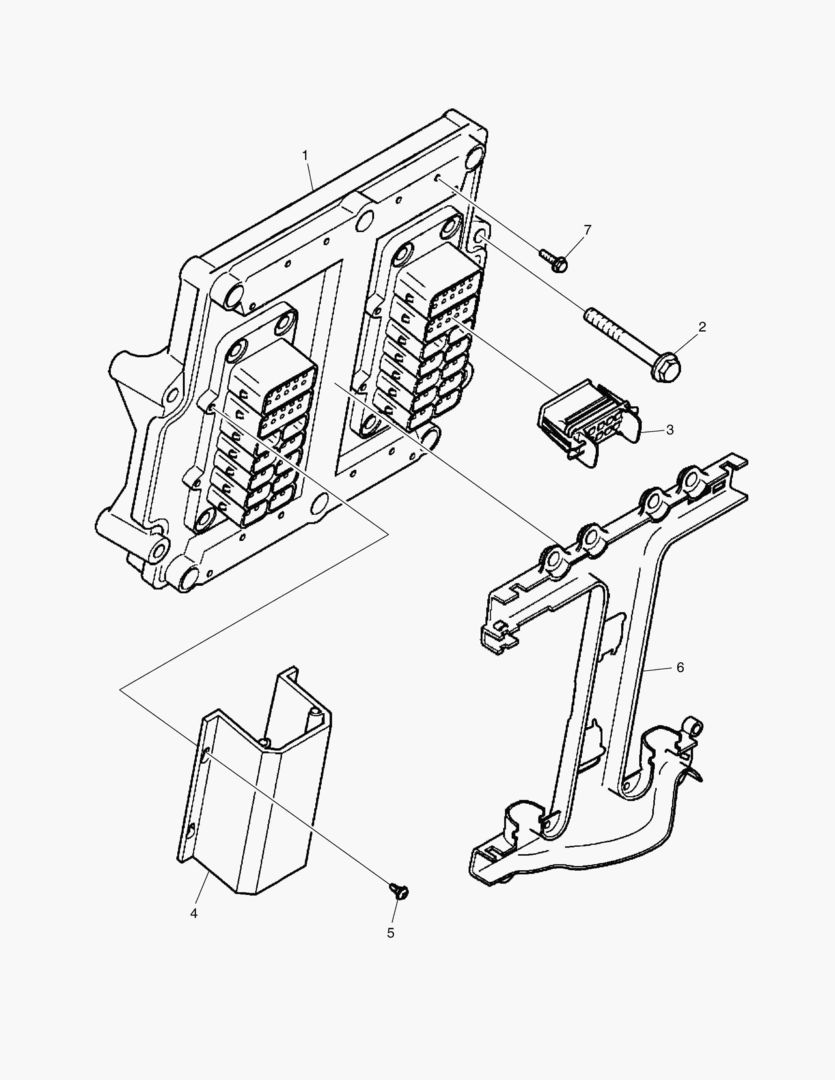 1
7
2
3
6
4
5