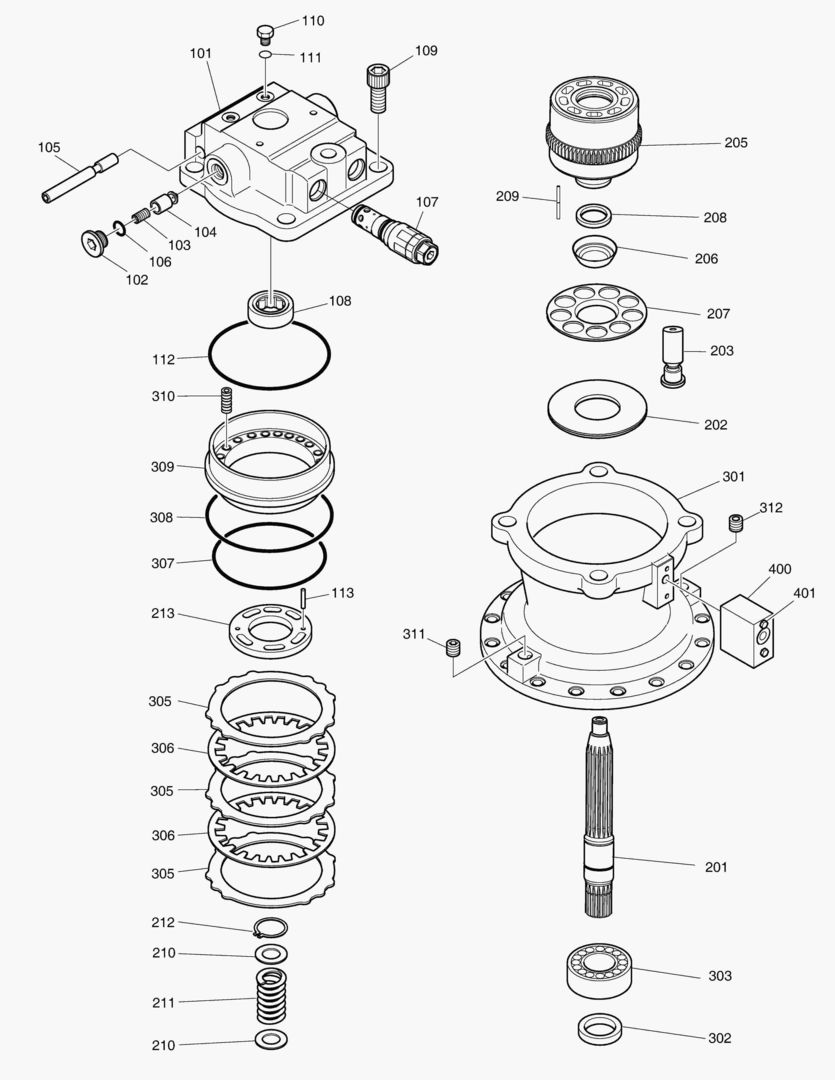 110
111
101
109
105
107
104
103
106
102
108
112
310
309
308
307
113
213
305
306
305
306
305
212
210
211
210
205
209
208
206
207
203
202
301
312
400
401
311
201
303
302