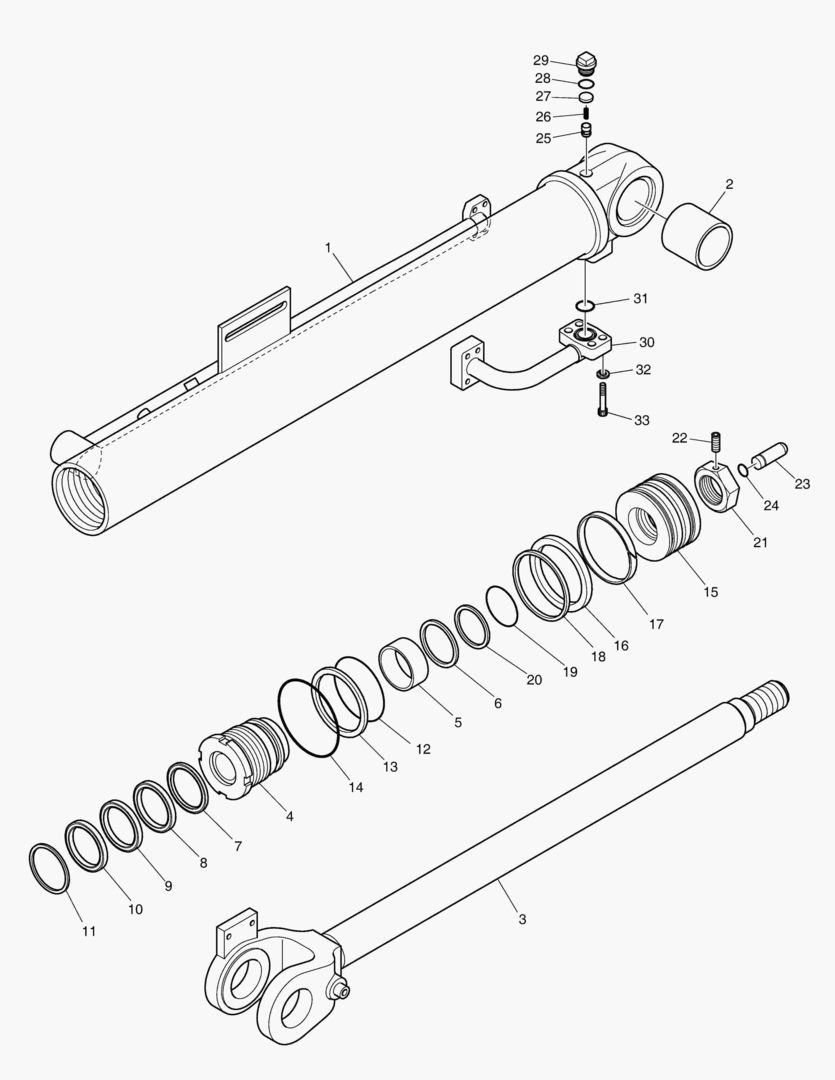 29
28
27
26
25
2
1
31
30
32
33
22
23
24
21
15
17
16
18
19
20
6
5
12
13
14
4
7
8
9
10
11
3