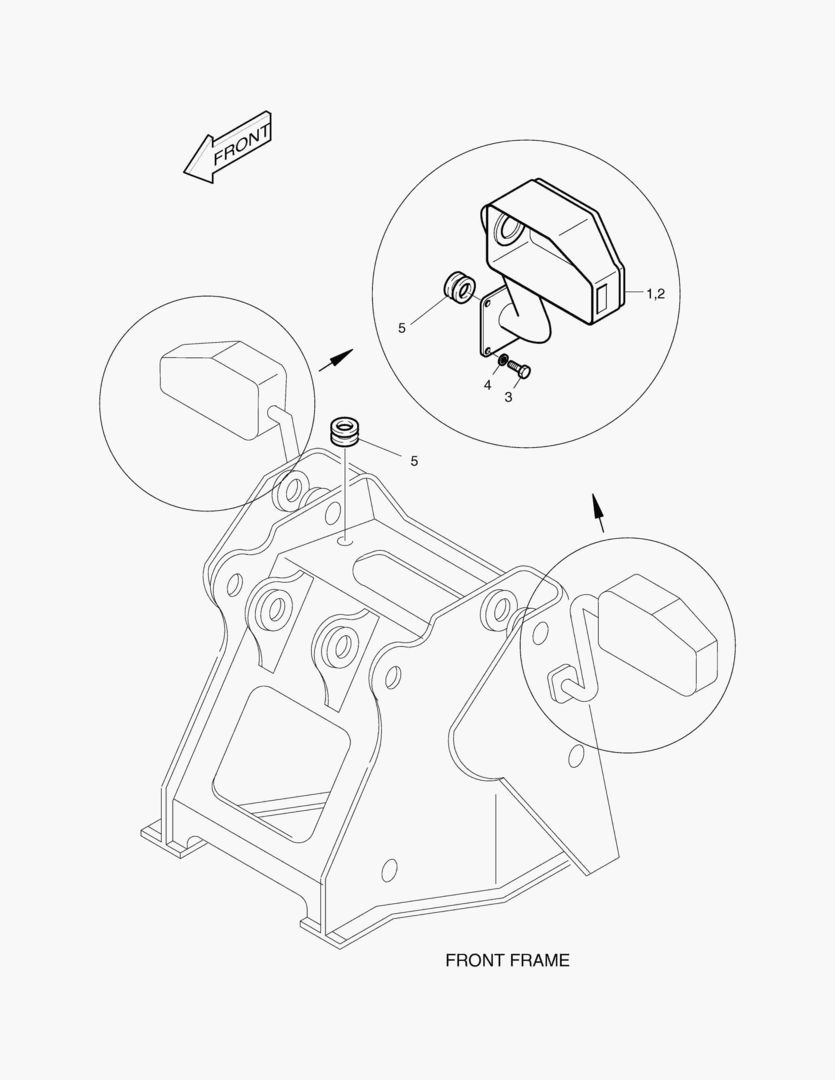 FRONT

1,2

5

4

3

5

FRONT FRAME