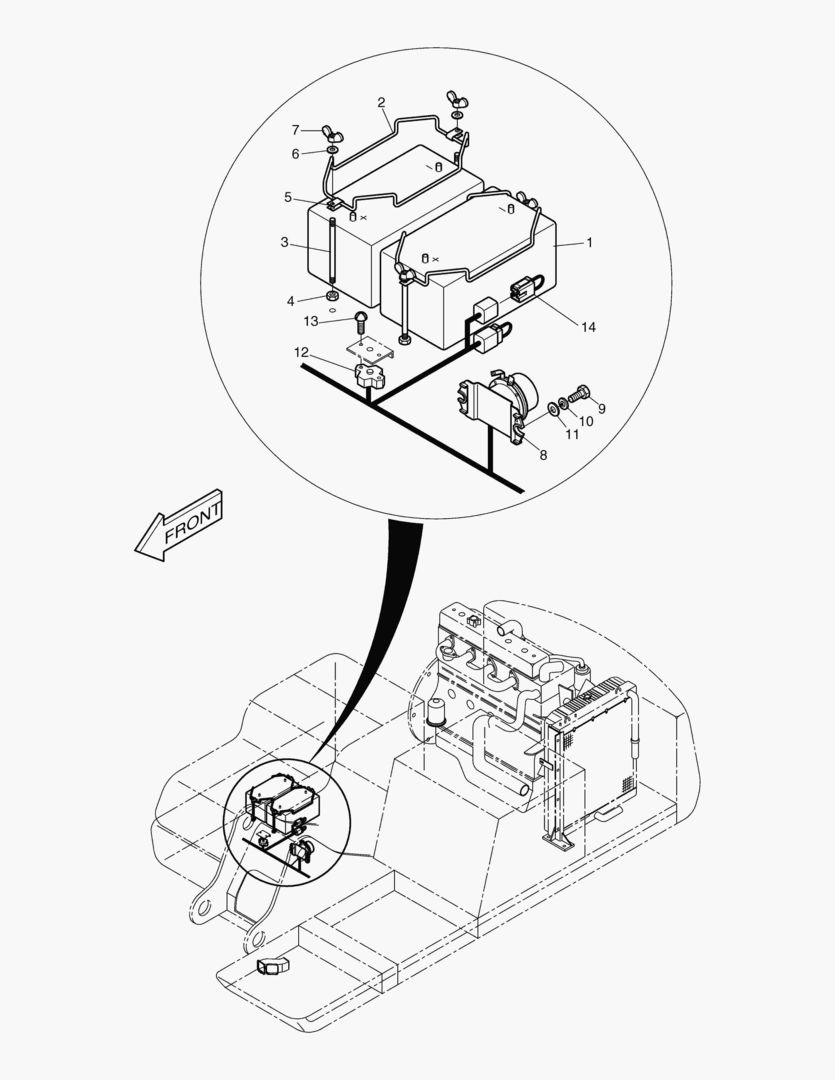 2
7
6
5
3
1
4
13
14
12
9
10
11
8
FRONT