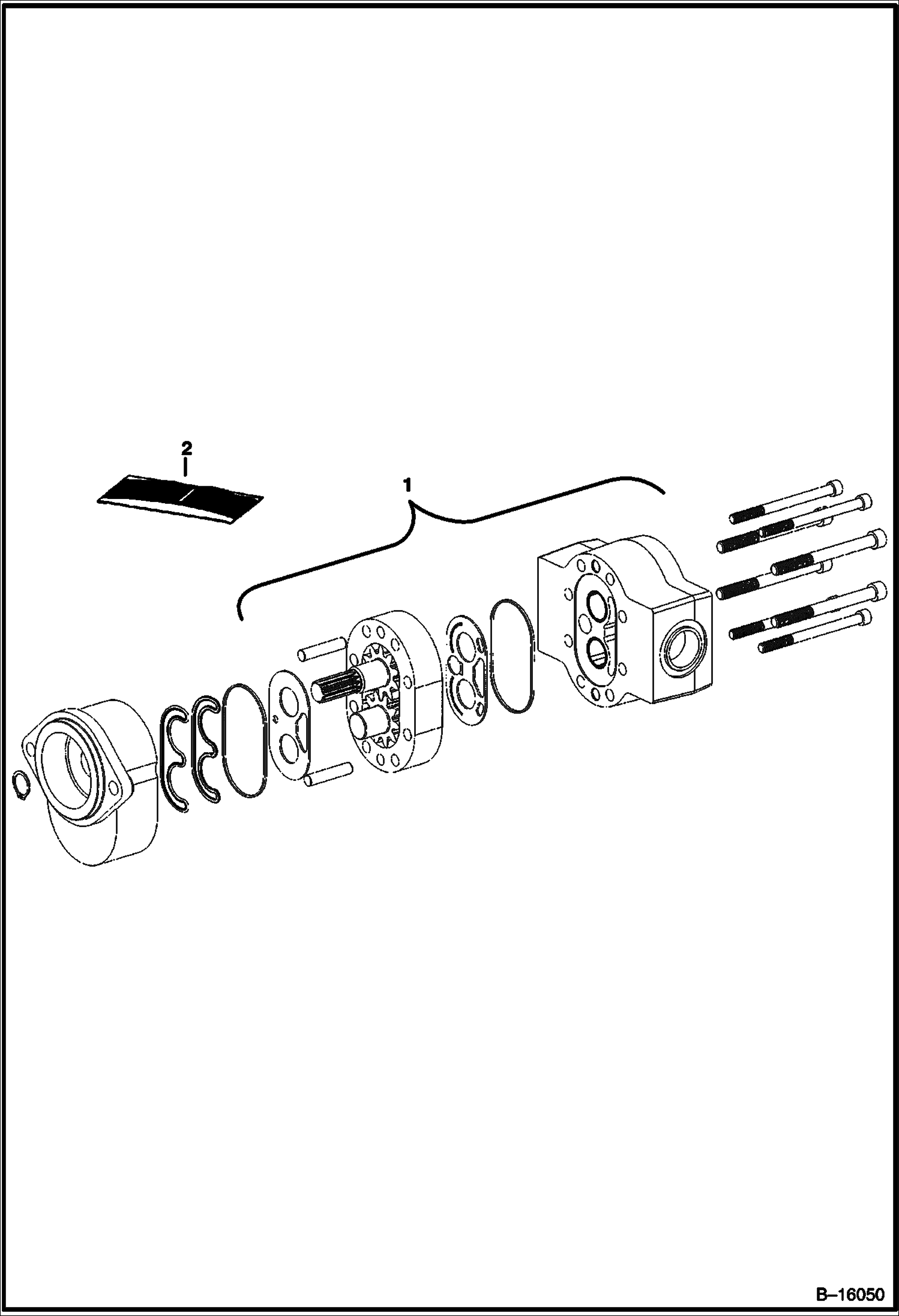 2

1

B–16050