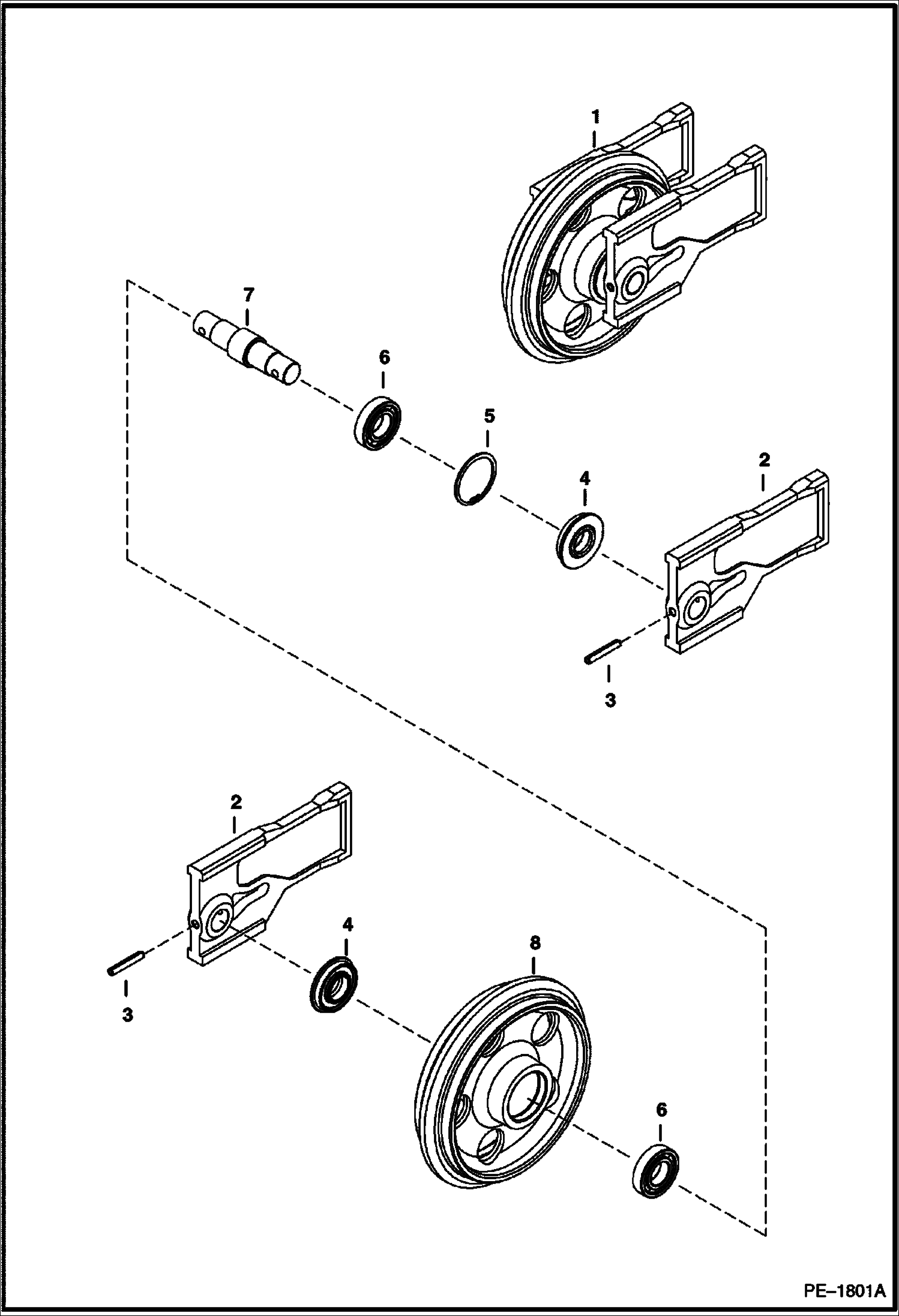 1

7

6

5

2

4

3

2

4

8

3

6

PE–1801A