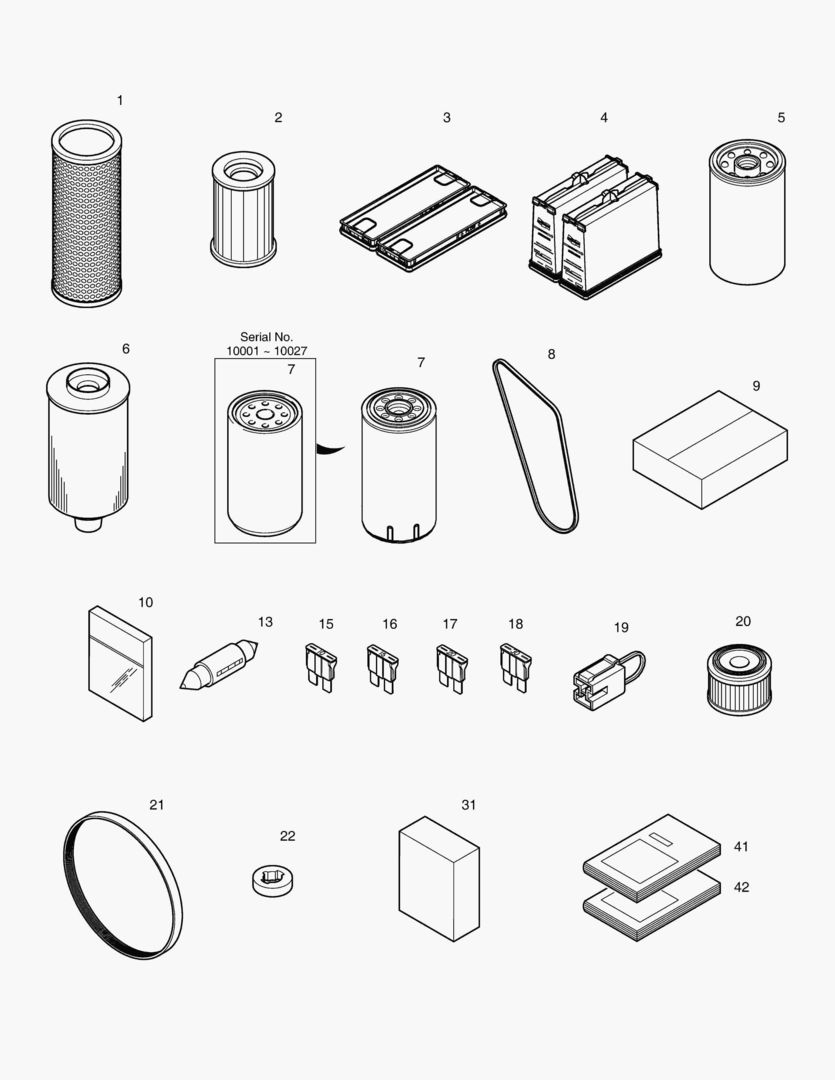 1
2
3
4
5
6
Serial No.
10001 ~ 10027
7
7
8
9
10
13
15
16
17
18
19
20
21
22
31
41
42