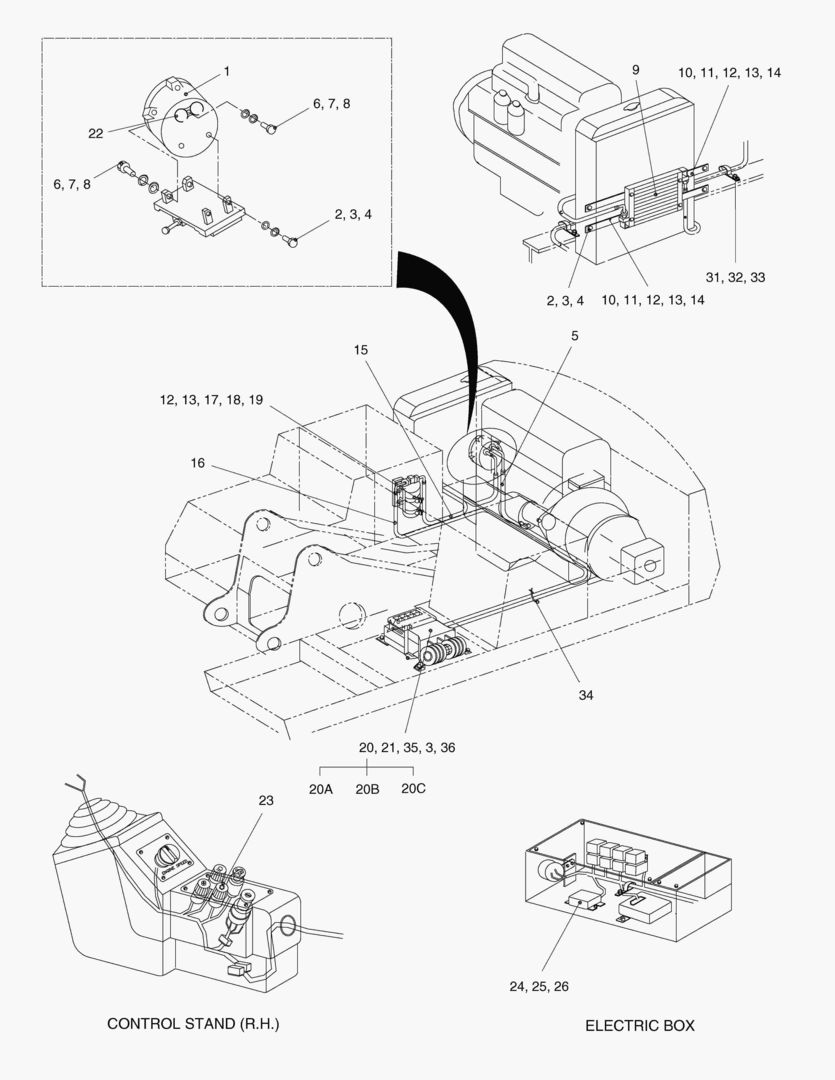 1
22
6, 7, 8
6, 7, 8
2, 3, 4
9
10, 11, 12, 13, 14
2, 3, 4
10, 11, 12, 13, 14
31, 32, 33
15
5
12, 13, 17, 18, 19
16
34
20, 21, 35, 3, 36
20A
20B
20C
23
24, 25, 26
CONTROL STAND (R.H.)
ELECTRIC BOX