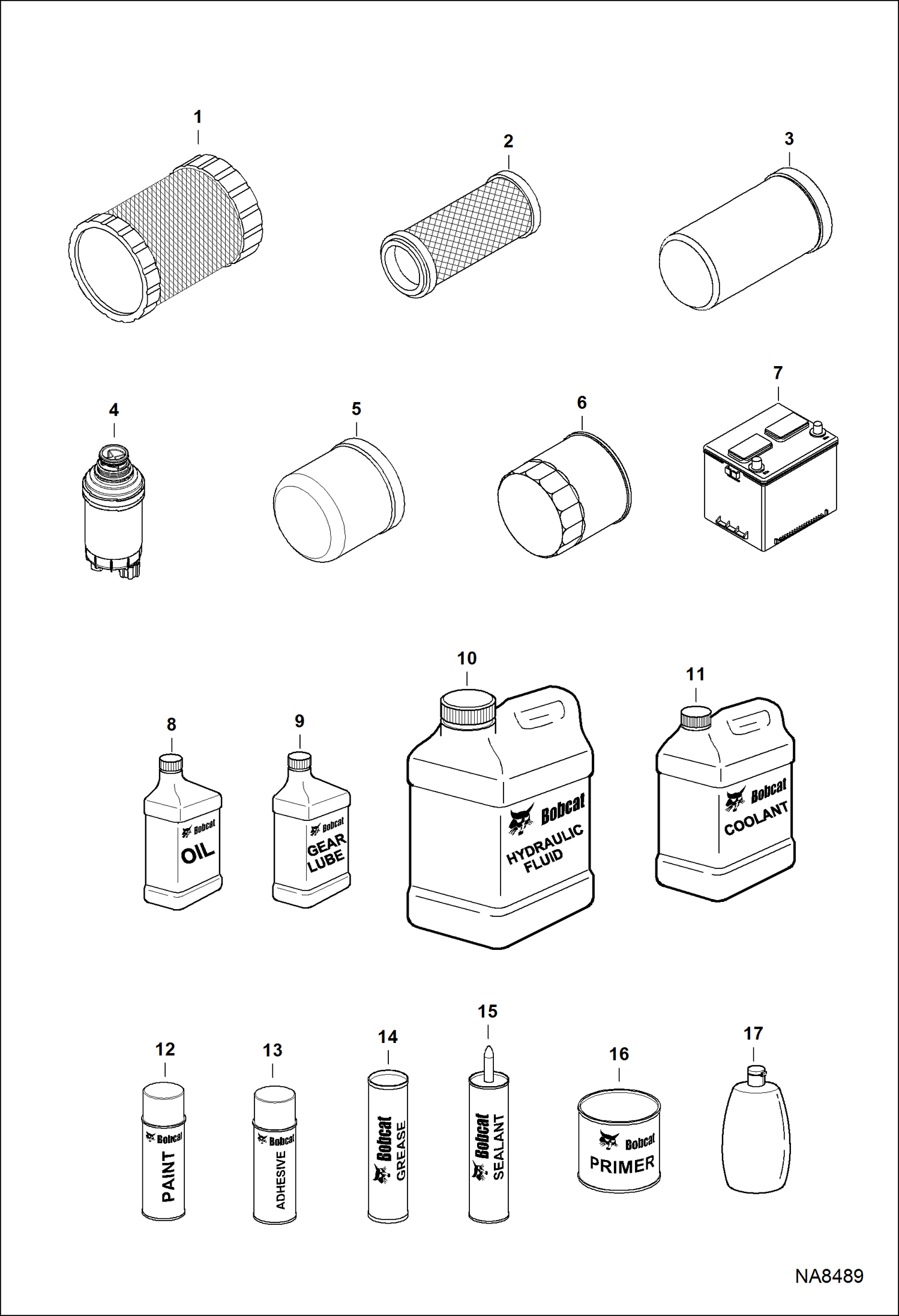 1

2

3

4

5

6

7

8

Bobcat
OIL

9

Bobcat
GEAR LUBE

10

Bobcat
HYDRAULIC FLUID

11

Bobcat
COOLANT

12

Bobcat
PAINT

13

Bobcat
ADHESIVE

14

Bobcat
GREASE

15

Bobcat
SEALANT

16

Bobcat
PRIMER

17

NA8489