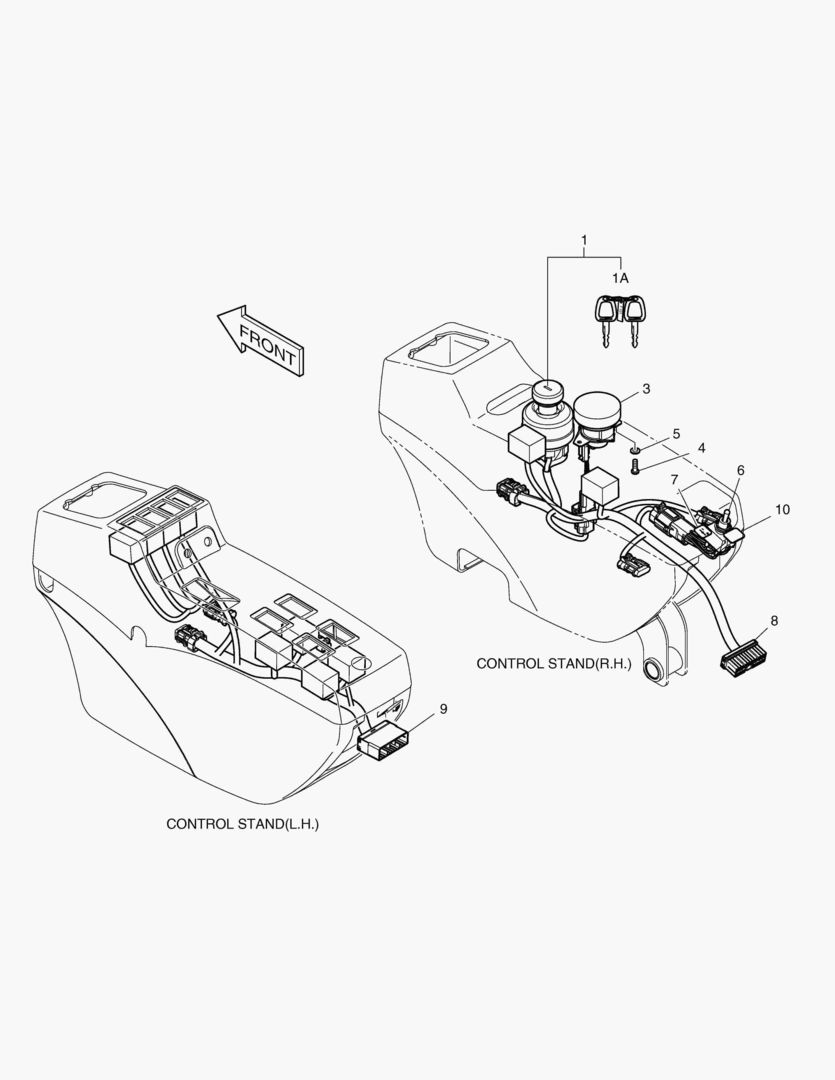 1
1A
FRONT
3
5
4
6
7
10
8
CONTROL STAND(R.H.)
9
CONTROL STAND(L.H.)