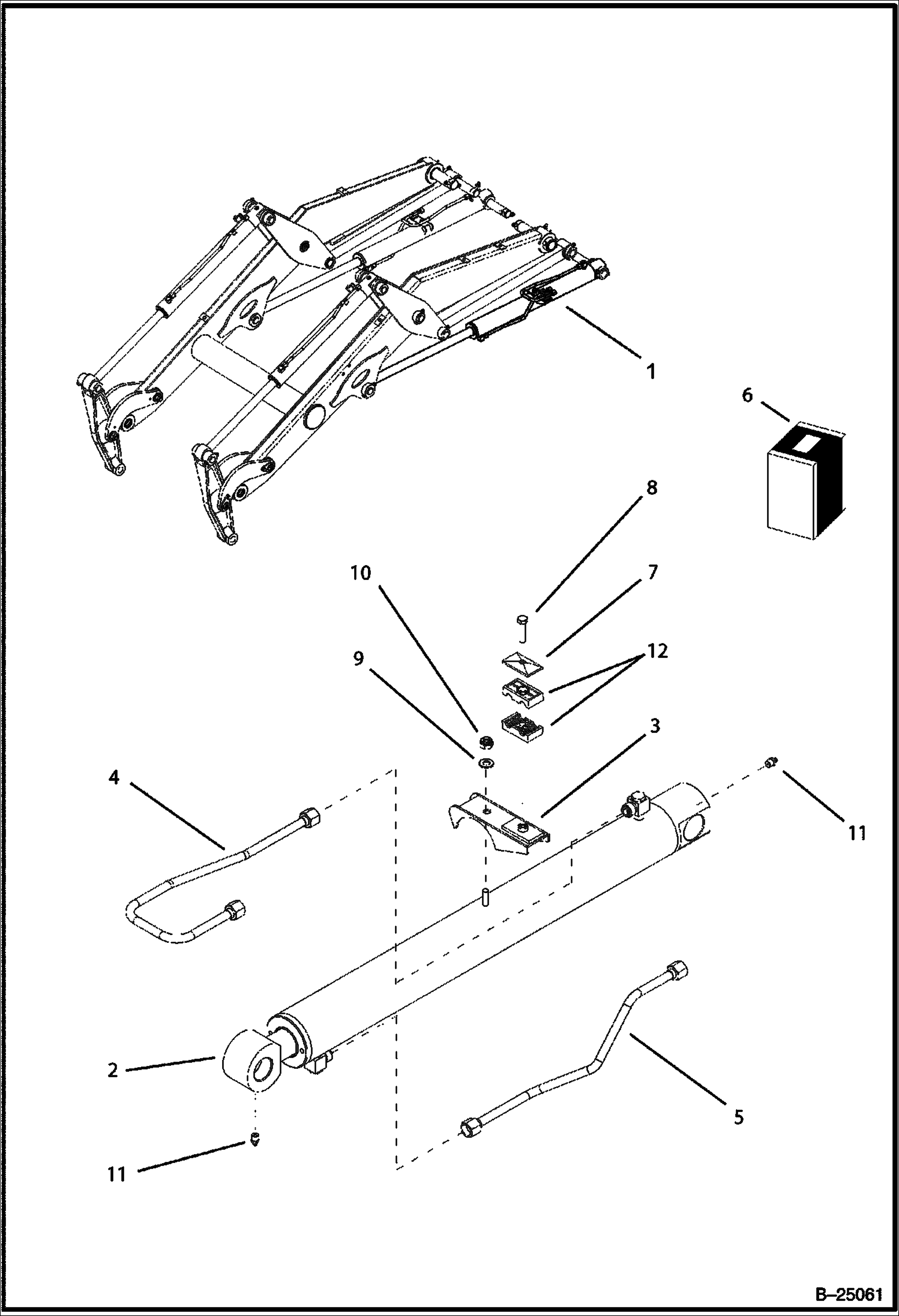 1
6
8
10
7
9
12
3
4
11
2
5
11
B–25061