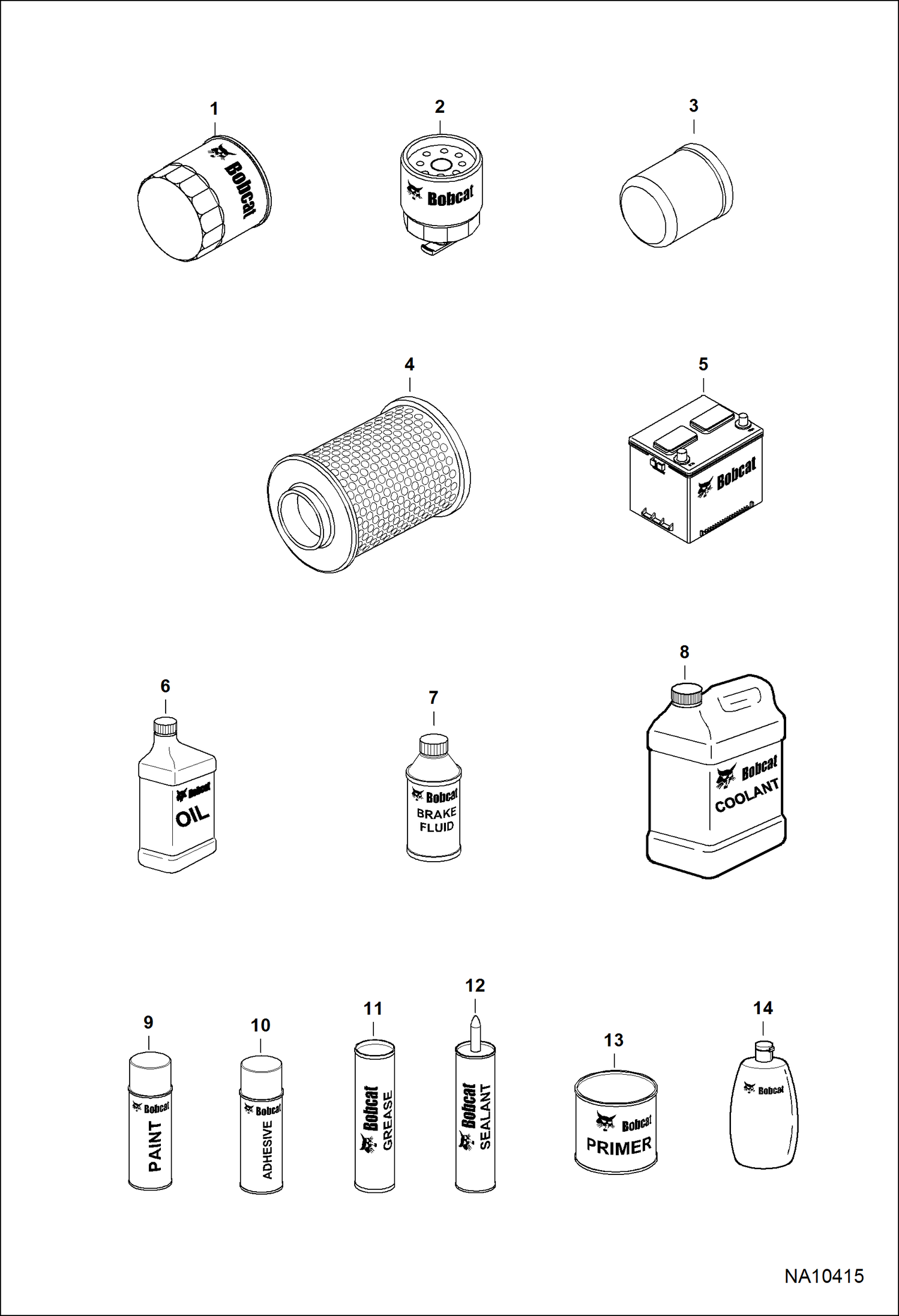 1
Bobcat

2
Bobcat

3

4

5
Bobcat

6
Bobcat
OIL

7
Bobcat
BRAKE FLUID

8
Bobcat
COOLANT

9
Bobcat
PAINT

10
Bobcat
ADHESIVE

11
Bobcat
GREASE

12
Bobcat
SEALANT

13
Bobcat
PRIMER

14
Bobcat

NA10415