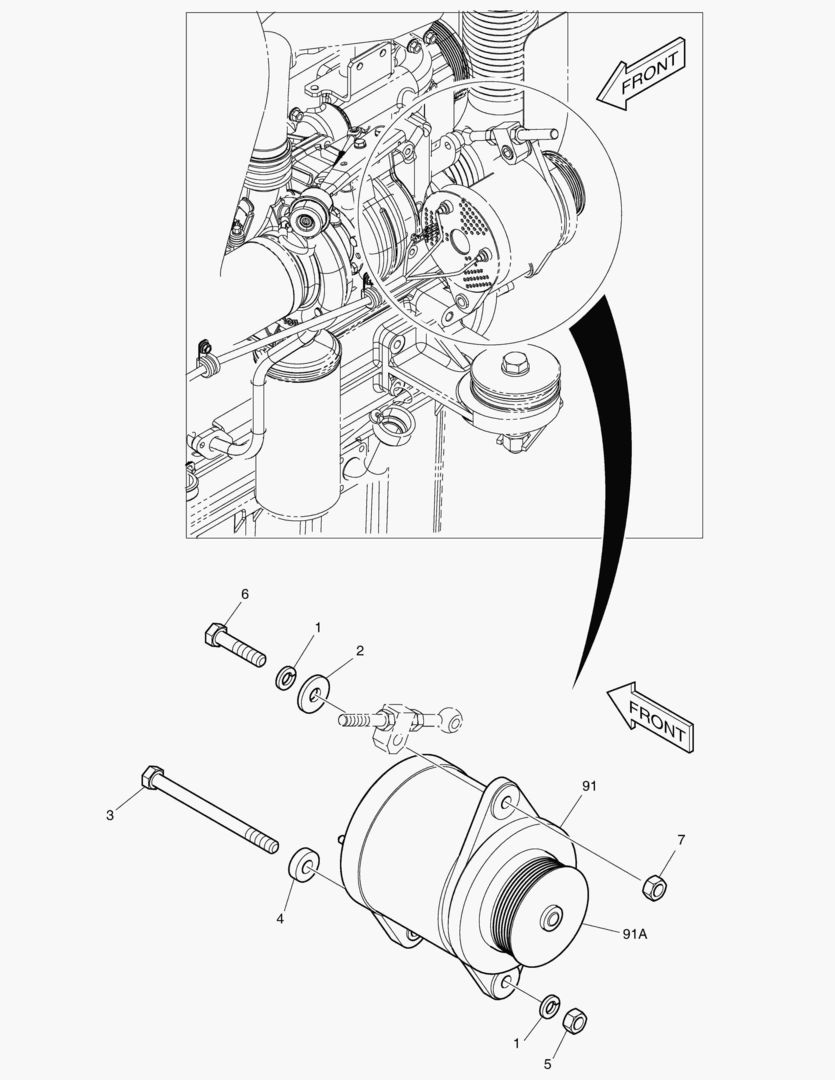 FRONT

6
1
2
FRONT
3
91
7
4
91A
1
5