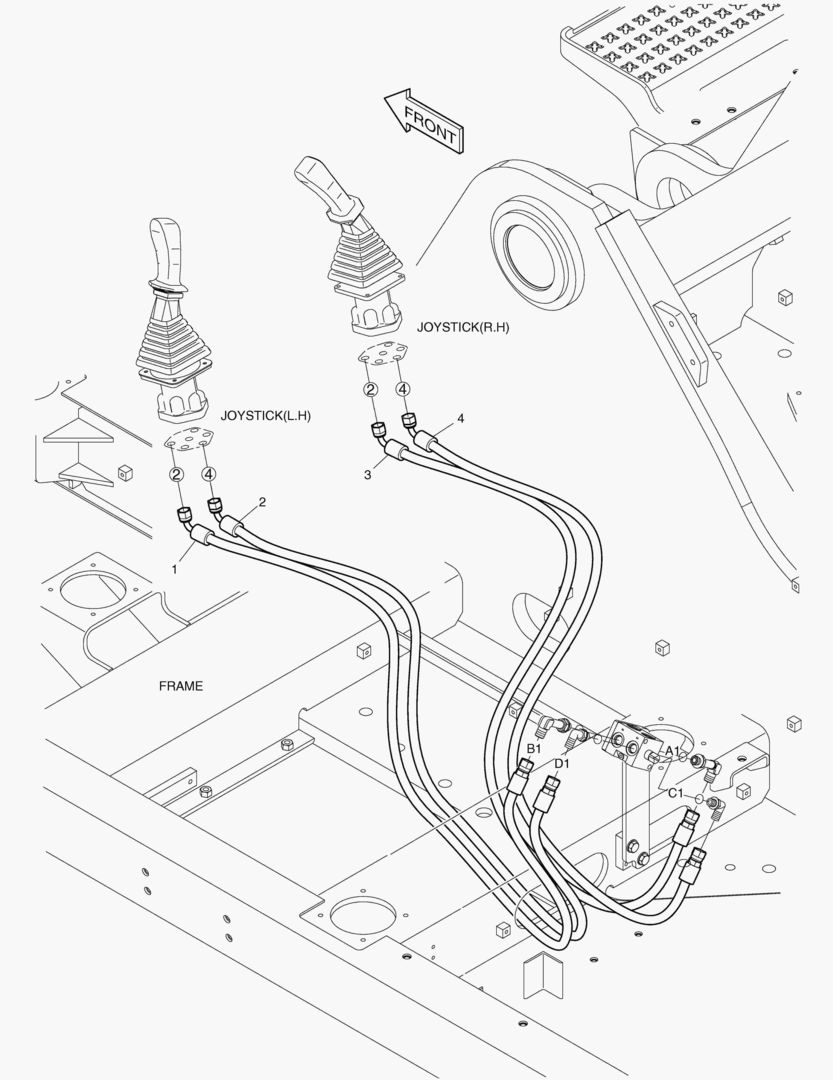 FRONT

JOYSTICK(R.H)

②
④
4
3

JOYSTICK(L.H)

②
④
2
1

FRAME

B1
D1
A1
C1