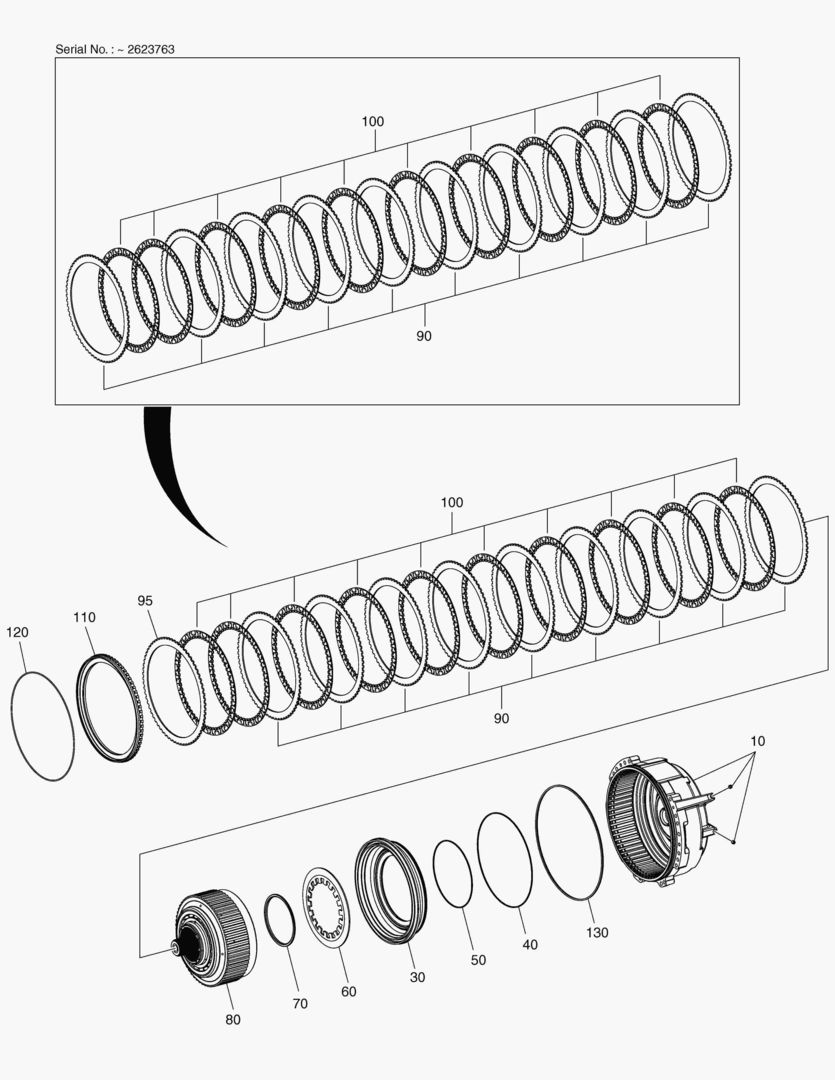 Serial No. : ~ 2623763

100

90

100

95

110

120

90

10

130

40

50

30

60

70

80