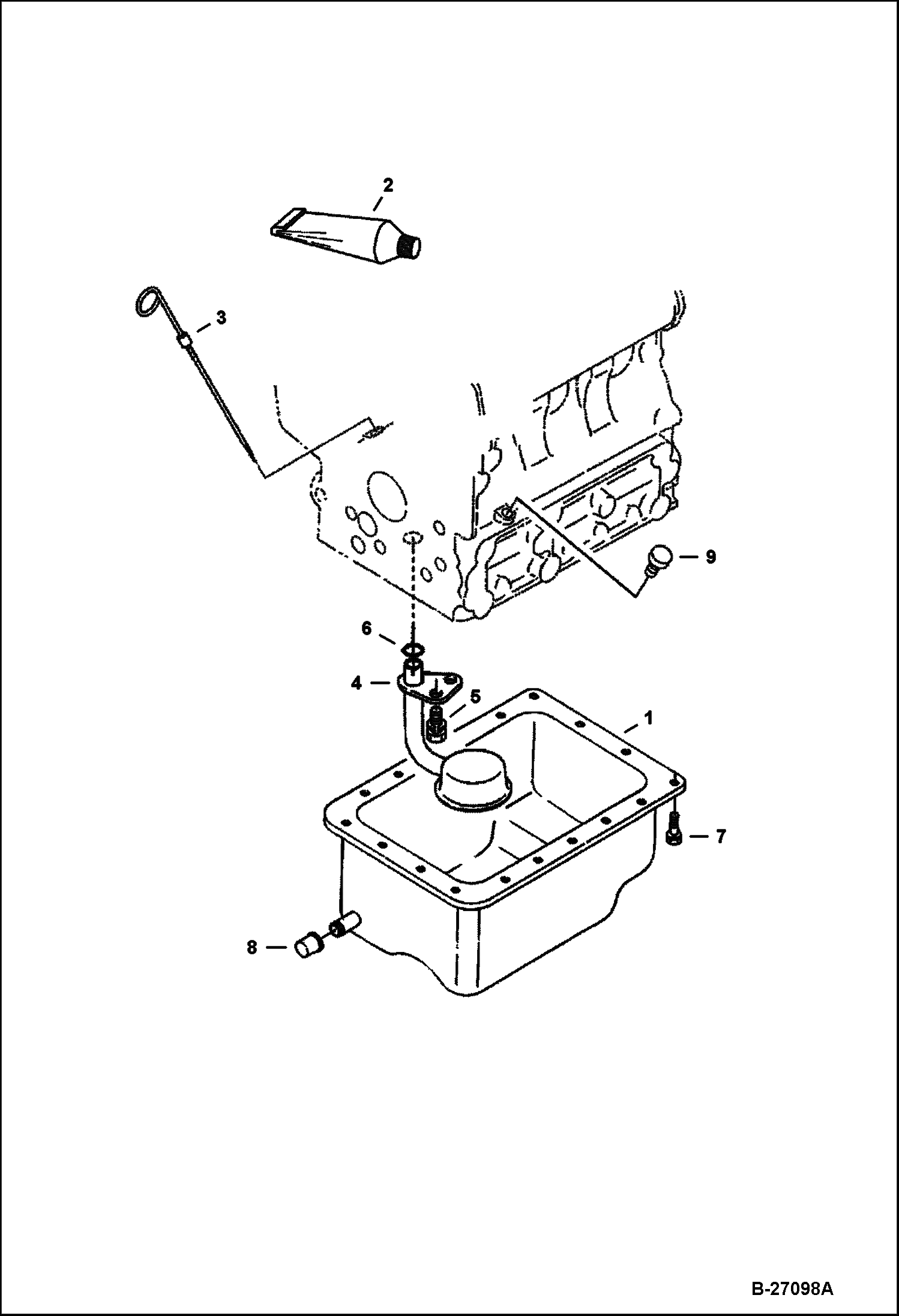 2
3
9
6
4
5
1
7
8
B-27098A