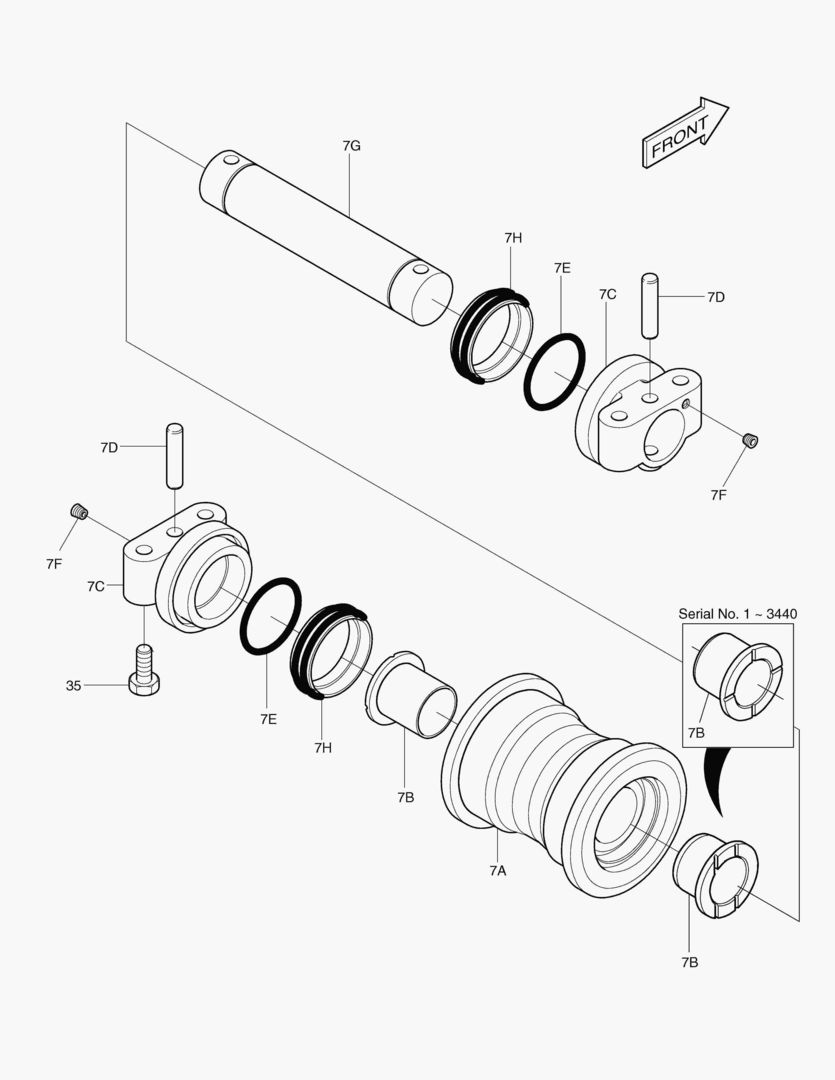 FRONT

7G

7H

7E

7C

7D

7F

7D

7F

7C

35

7E

7H

7B

7A

Serial No. 1 ~ 3440

7B

7B