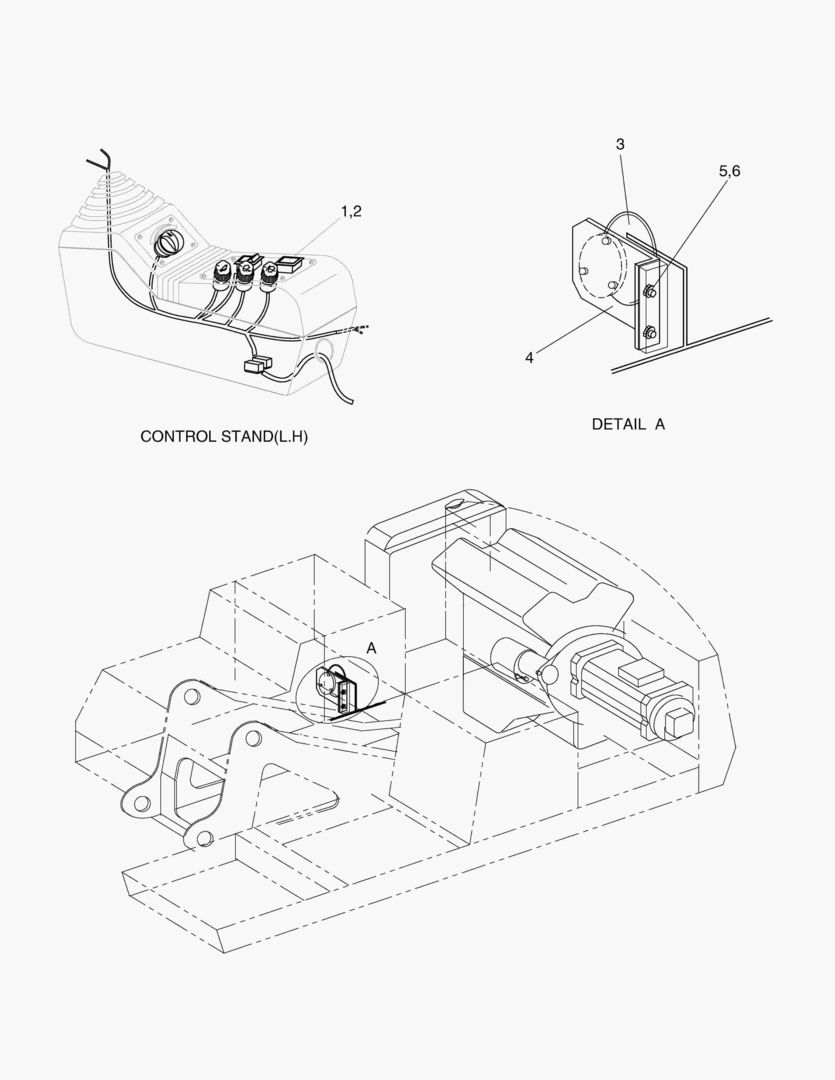 1,2

CONTROL STAND(L.H)

3

5,6

4

DETAIL A

A