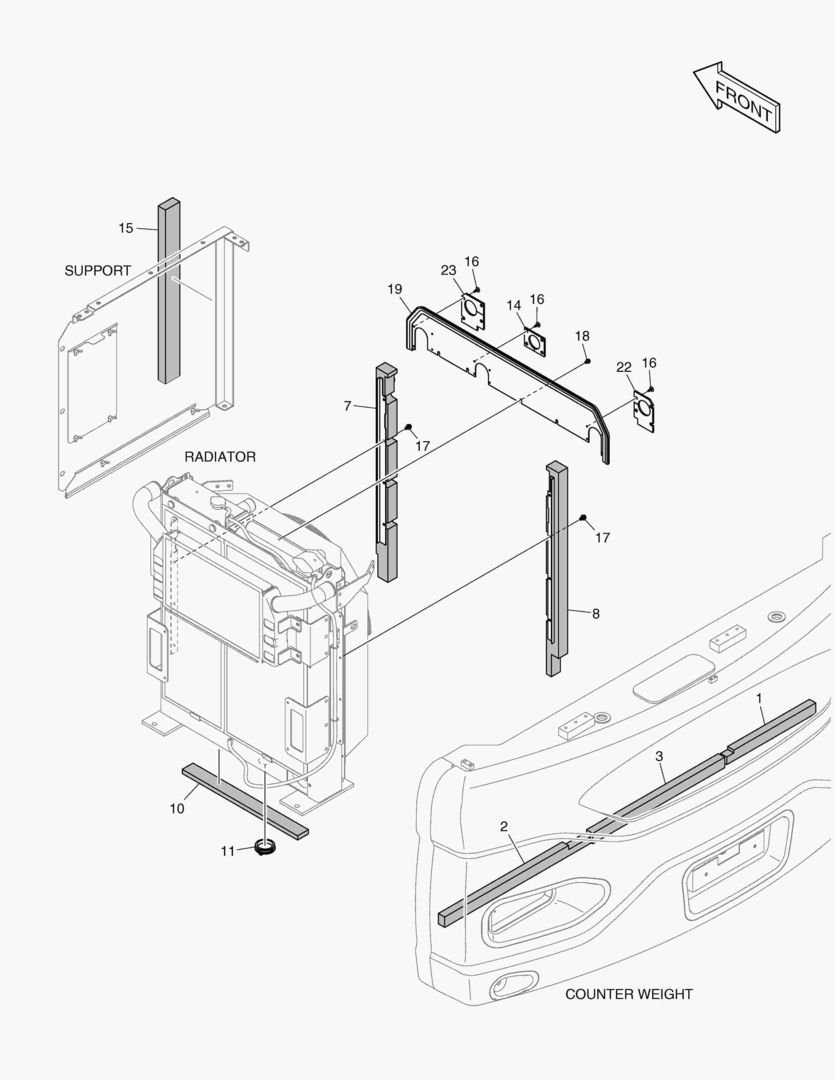 FRONT

15

SUPPORT

23
16
19
14
16
18
22
16

7
17

RADIATOR

17

8

1

3

10

2

11

COUNTER WEIGHT