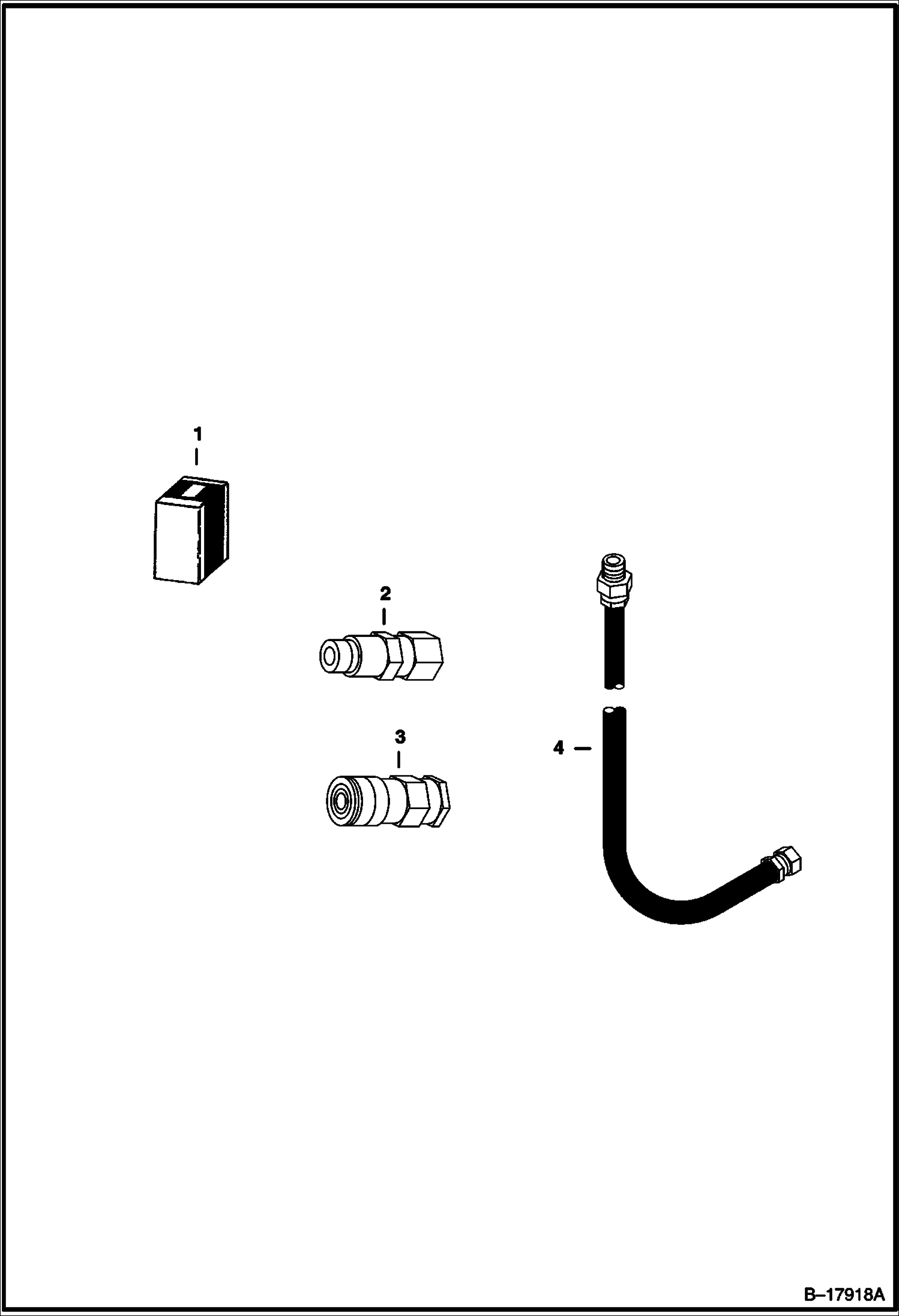 1

2

3

4

B–17918A