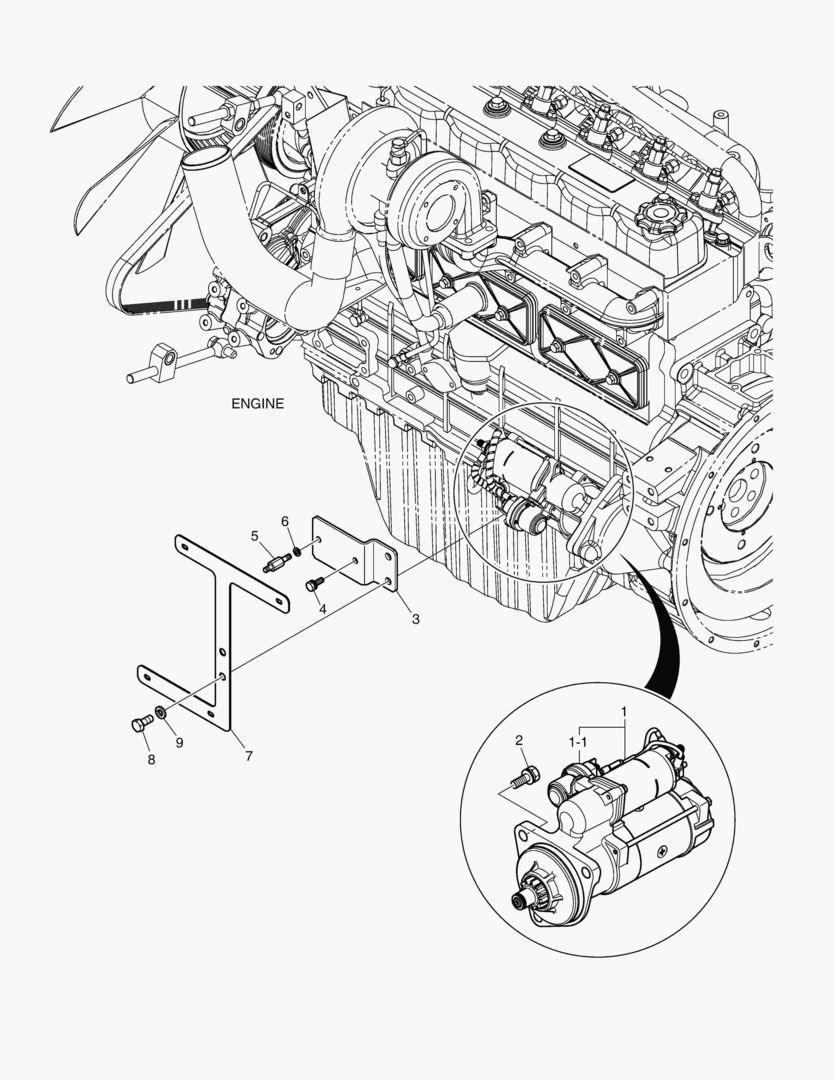 ENGINE

5
6
4
3
7
8
9

1
1-1
2