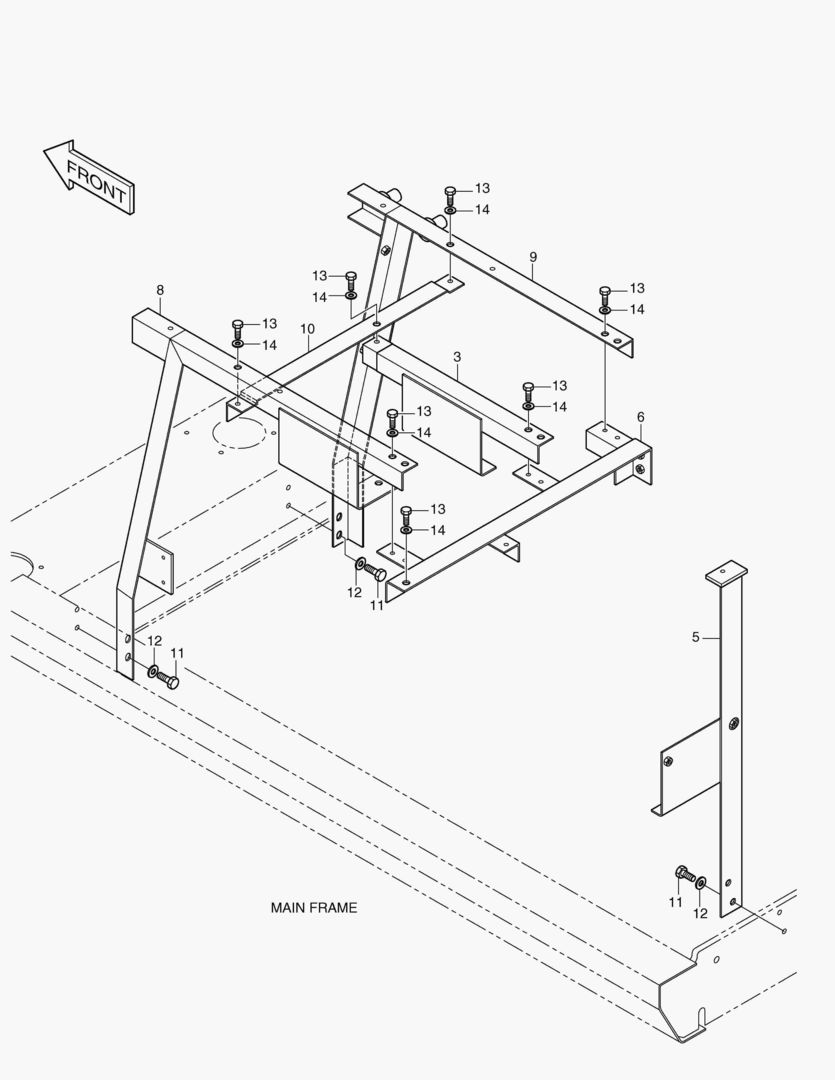 FRONT

13
14
9
13
14
13
14
8
13
14
10
3
13
14
13
14
6
13
14
12
11
12
11
5
11
12

MAIN FRAME