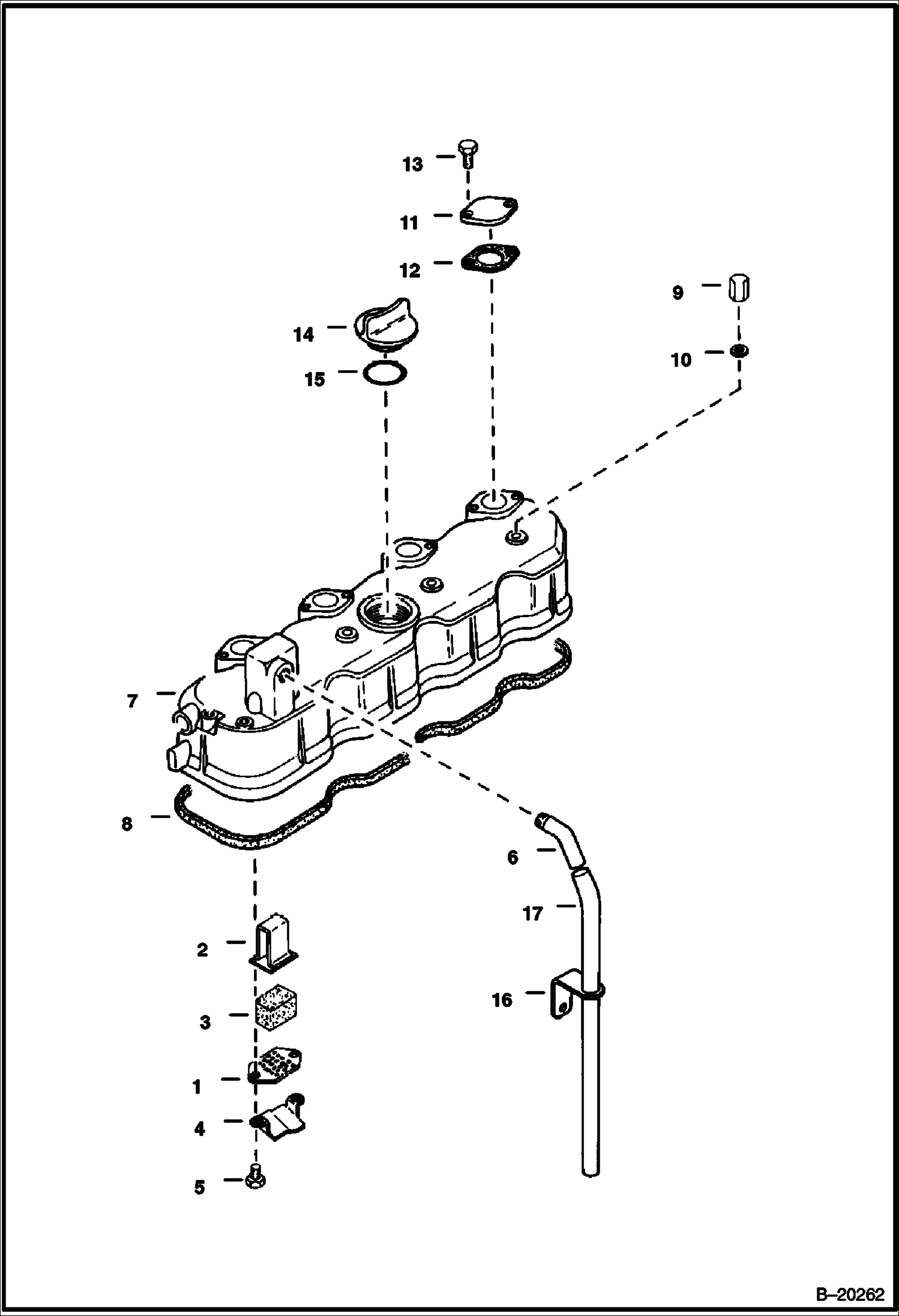 13
11
12
9
14
10
15
7
8
6
17
2
16
3
1
4
5
B–20262