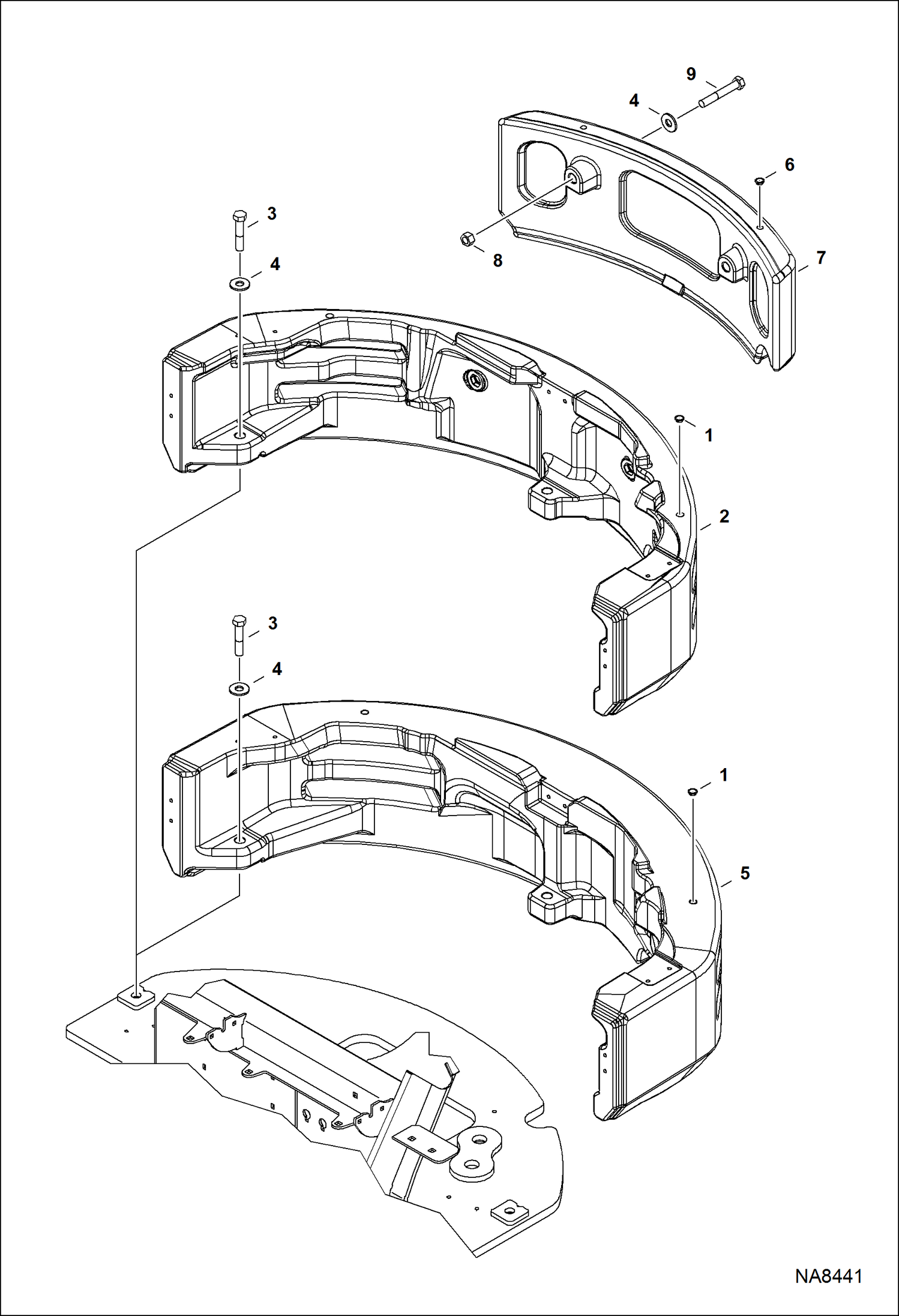 9
4
6
8
7
3
4
1
2
3
4
1
5
NA8441